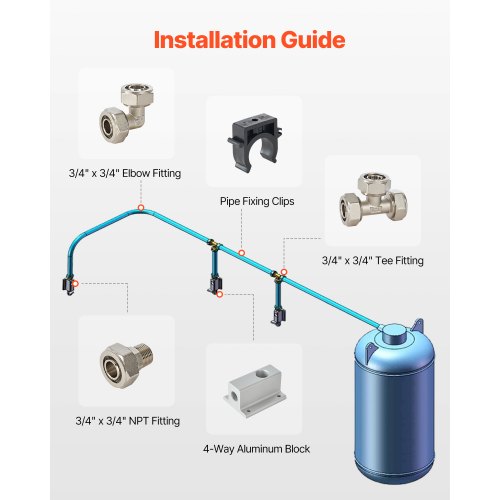 Installation Guide

3/4" x 3/4" Elbow Fitting

Pipe Fixing Clips

3/4" x 3/4" Tee Fitting

3/4" x 3/4" NPT Fitting

4-Way Aluminum Block