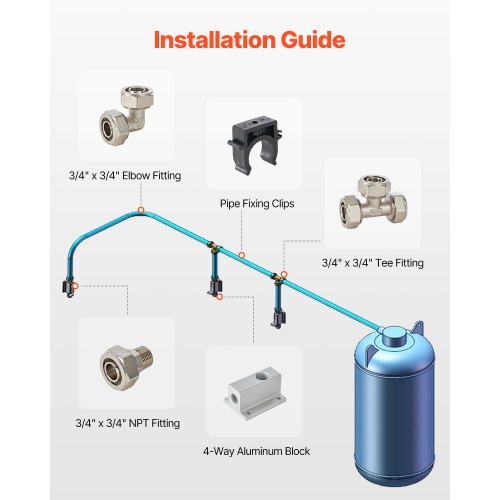 Installation Guide

3/4" x 3/4" Elbow Fitting

Pipe Fixing Clips

3/4" x 3/4" Tee Fitting

3/4" x 3/4" NPT Fitting

4-Way Aluminum Block