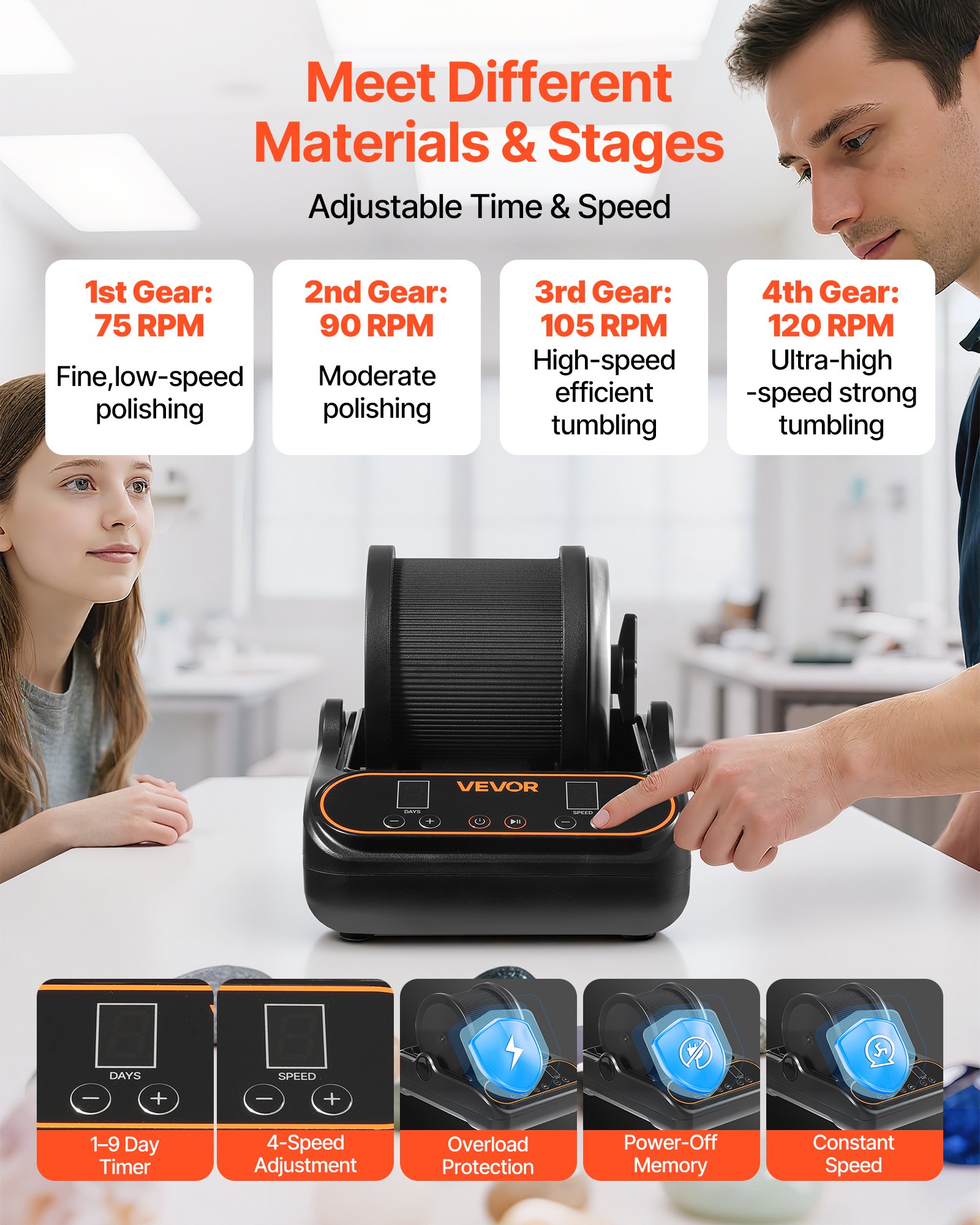 Meet Different Materials & Stages

Adjustable Time & Speed

1st Gear: 75 RPM
Fine,low-speed polishing

2nd Gear: 90 RPM
Moderate polishing

3rd Gear: 105 RPM
High-speed efficient tumbling

4th Gear: 120 RPM
Ultra-high -speed strong tumbling

VEVOR
DAYS
SPEED

DAYS
1–9 Day Timer

SPEED
4-Speed Adjustment

Overload Protection

Power-Off Memory

Constant Speed