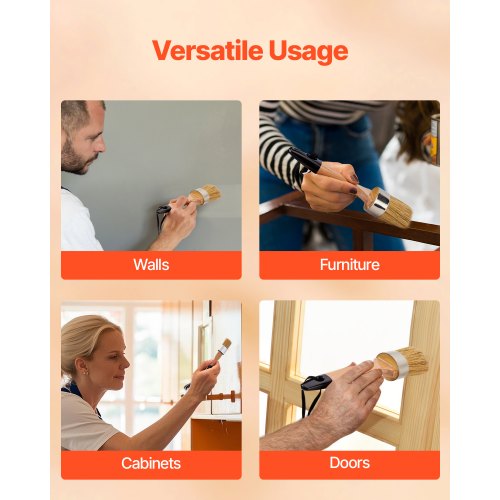 Versatile Usage

Walls

Furniture

Cabinets

Doors