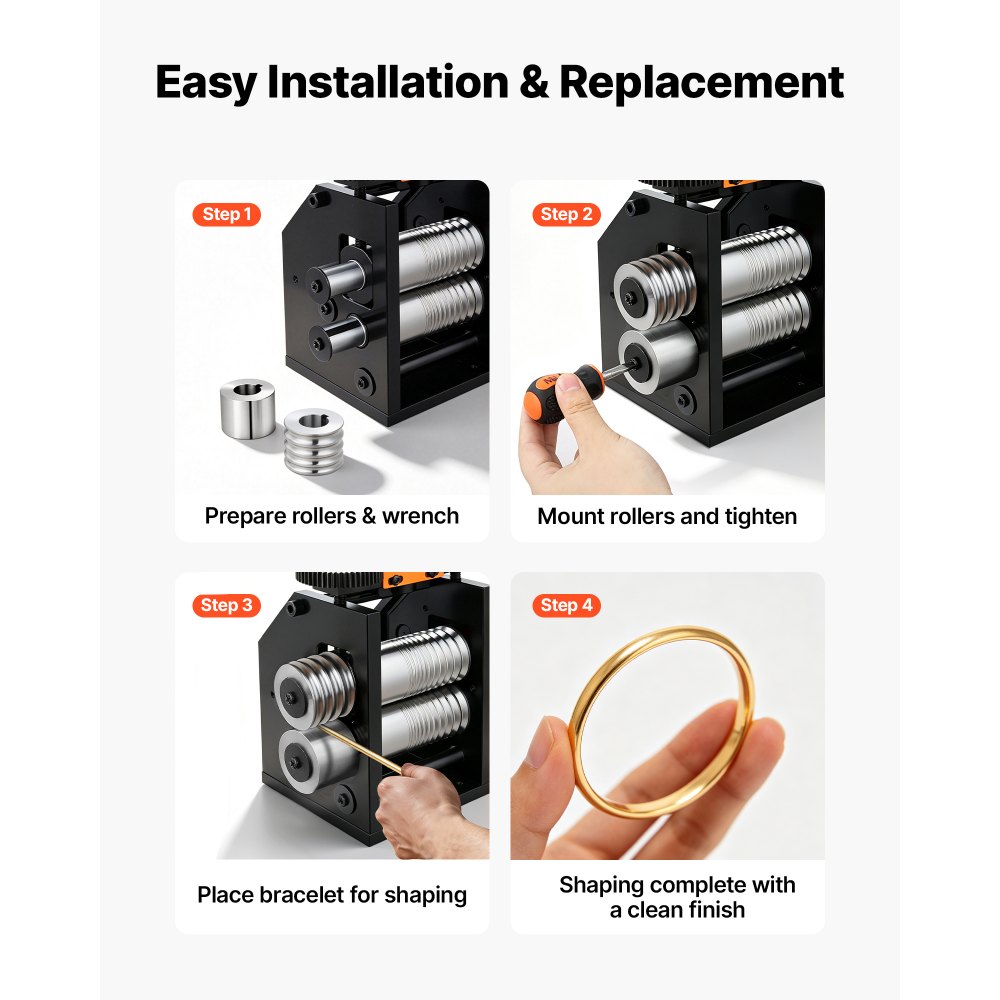 Easy Installation & Replacement

Step 1

Prepare rollers & wrench

Step 2

Mount rollers and tighten

Step 3

Place bracelet for shaping

Step 4

Shaping complete with a clean finish