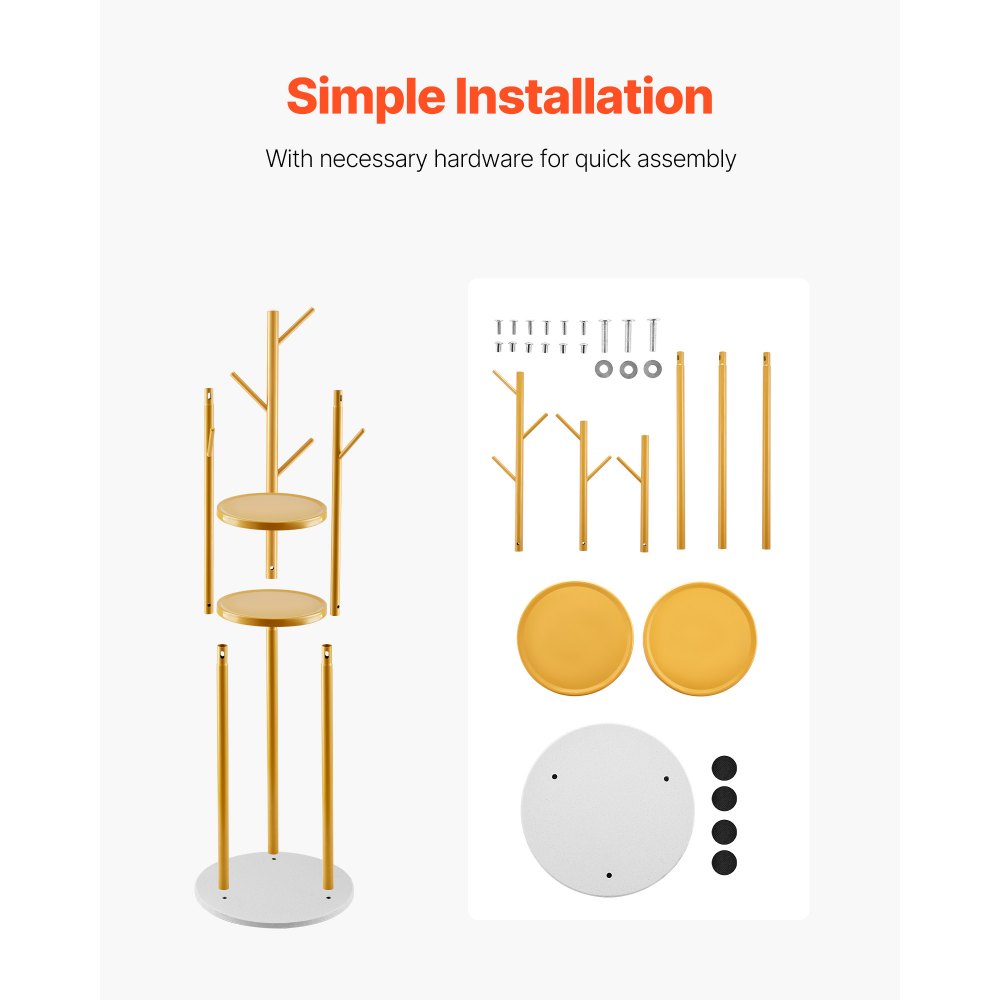 Simple Installation

With necessary hardware for quick assembly