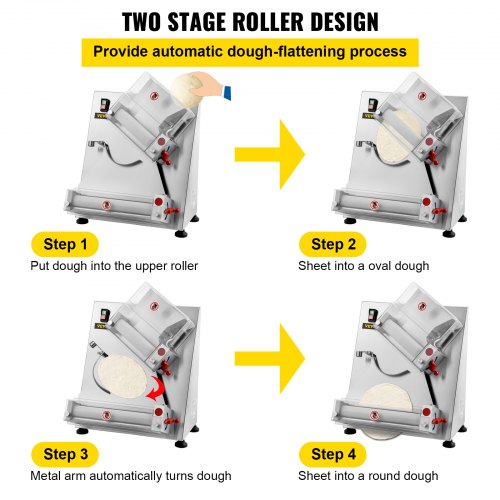 TWO STAGE ROLLER DESIGN

Provide automatic dough-flattening process

Step 1
Put dough into the upper roller

Step 2
Sheet into a oval dough

Step 3
Metal arm automatically turns dough

Step 4
Sheet into a round dough