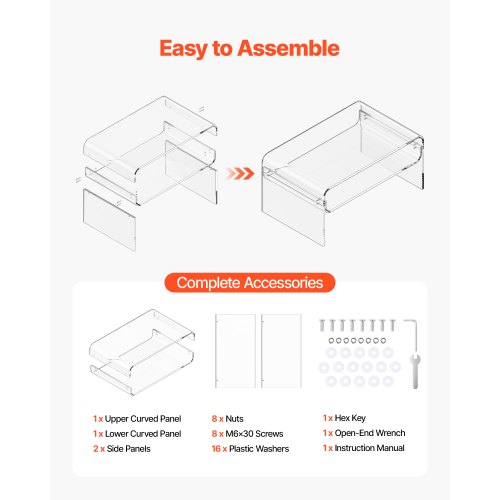 Easy to Assemble

Complete Accessories

1 x Upper Curved Panel
1 x Lower Curved Panel
2 x Side Panels

8 x Nuts
8 x M6×30 Screws
16 x Plastic Washers

1 x Hex Key
1 x Open-End Wrench
1 x Instruction Manual