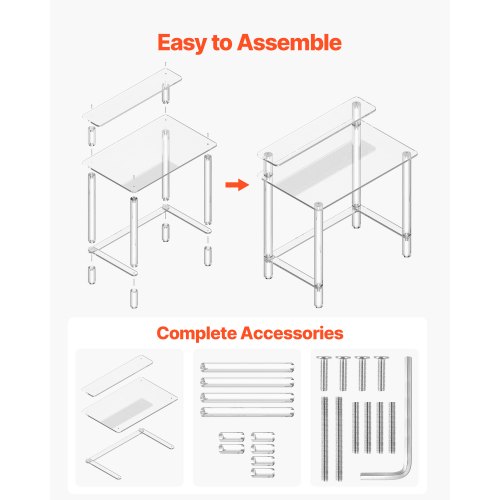 Easy to Assemble

Complete Accessories