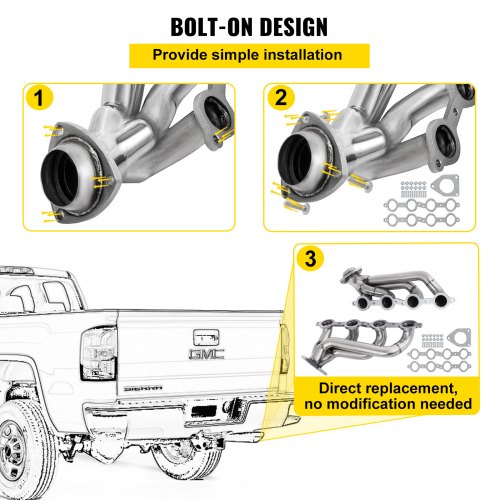 BOLT-ON DESIGN

Provide simple installation

1

2

3

GMC

SIERRA

Direct replacement, no modification needed