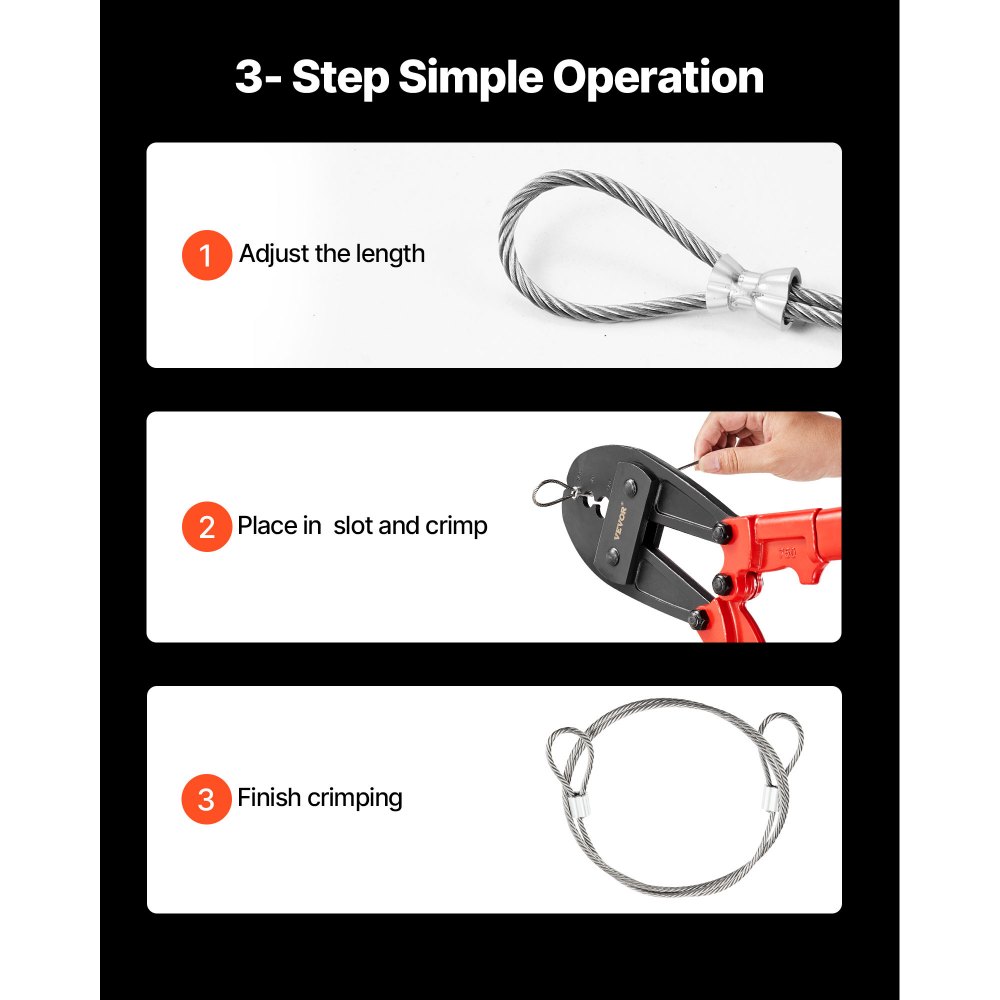 3- Step Simple Operation

1 Adjust the length

2 Place in  slot and crimp

VEVOR

3 Finish crimping