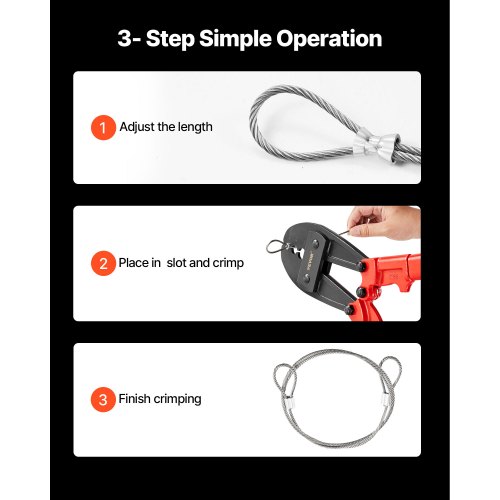 3- Step Simple Operation

1 Adjust the length

2 Place in slot and crimp

3 Finish crimping