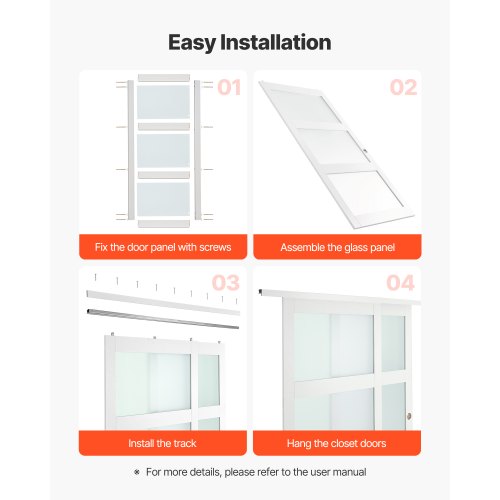 Easy Installation

01

Fix the door panel with screws

02

Assemble the glass panel

03

Install the track

04

Hang the closet doors

※ For more details, please refer to the user manual