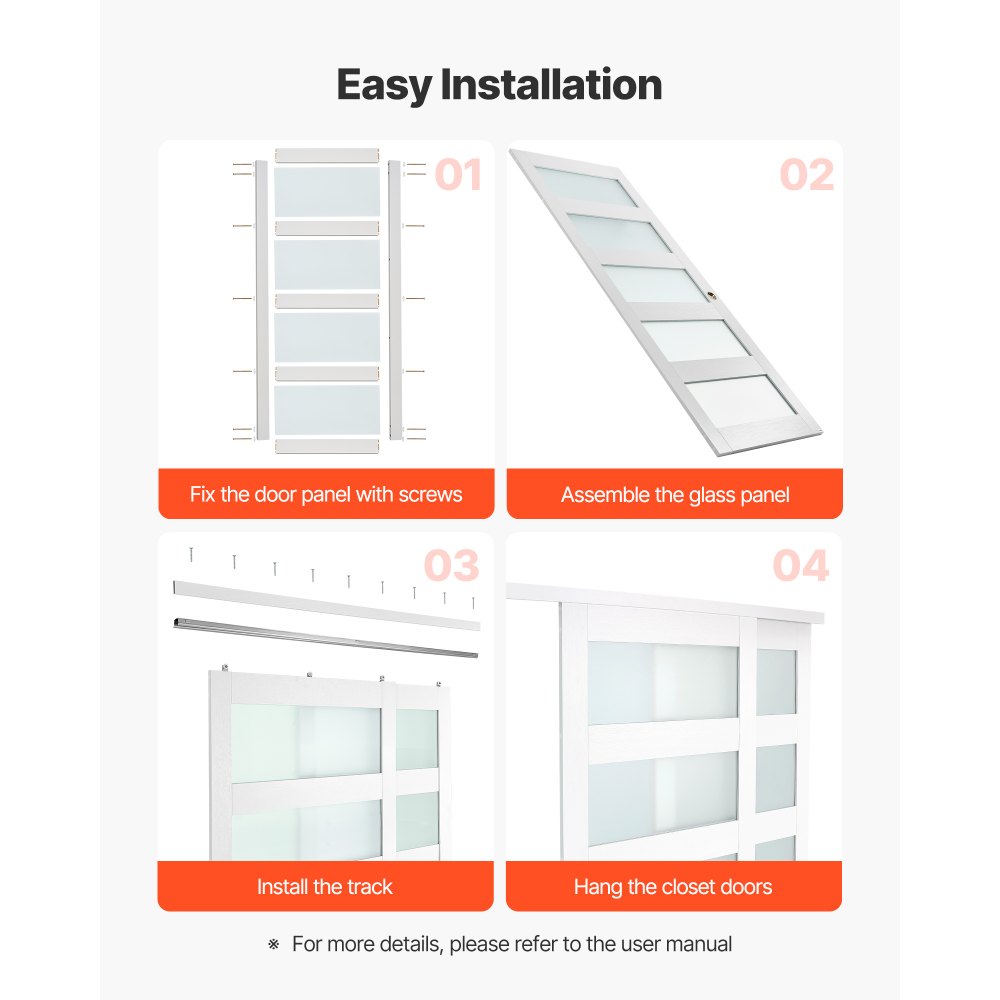 Easy Installation

01

Fix the door panel with screws

02

Assemble the glass panel

03

Install the track

04

Hang the closet doors

※ For more details, please refer to the user manual