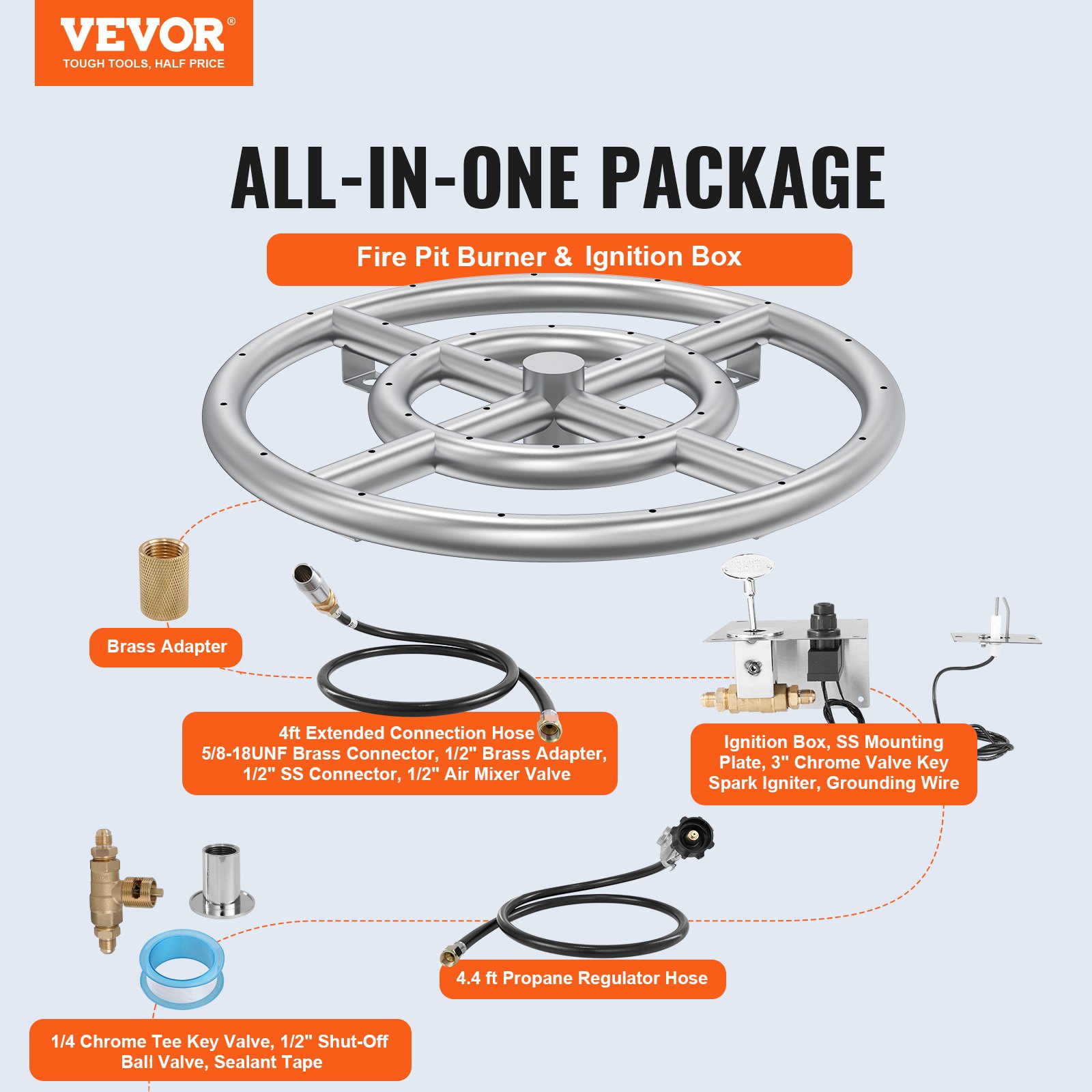 VEVOR®
TOUGH TOOLS, HALF PRICE

ALL-IN-ONE PACKAGE

Fire Pit Burner & Ignition Box

Brass Adapter

4ft Extended Connection Hose
5/8-18UNF Brass Connector, 1/2" Brass Adapter,
1/2" SS Connector, 1/2" Air Mixer Valve

Ignition Box, SS Mounting Plate, 3" Chrome Valve Key Spark Igniter, Grounding Wire

4.4 ft Propane Regulator Hose

1/4 Chrome Tee Key Valve, 1/2" Shut-Off Ball Valve, Sealant Tape