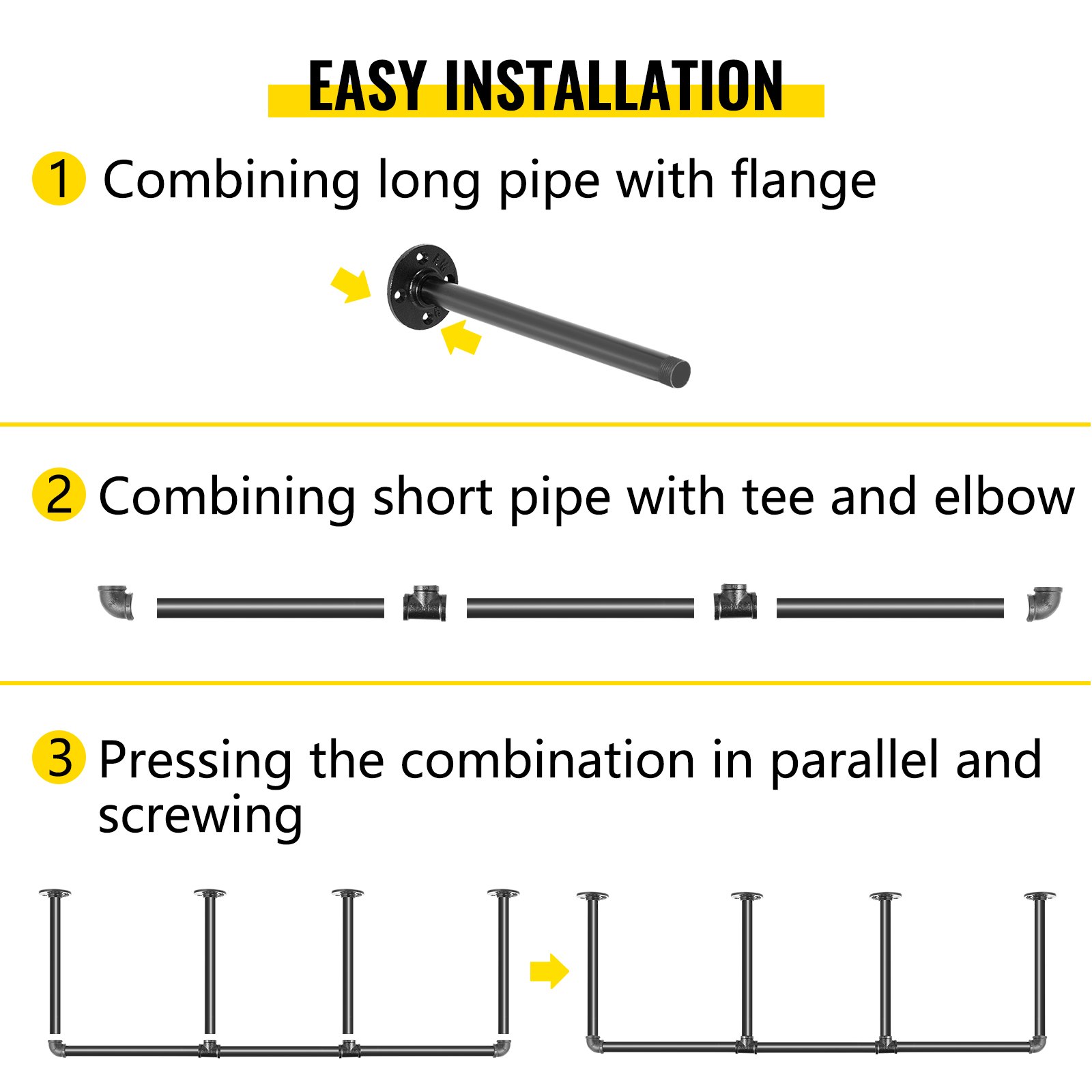 EASY INSTALLATION

1 Combining long pipe with flange

2 Combining short pipe with tee and elbow

3 Pressing the combination in parallel and screwing