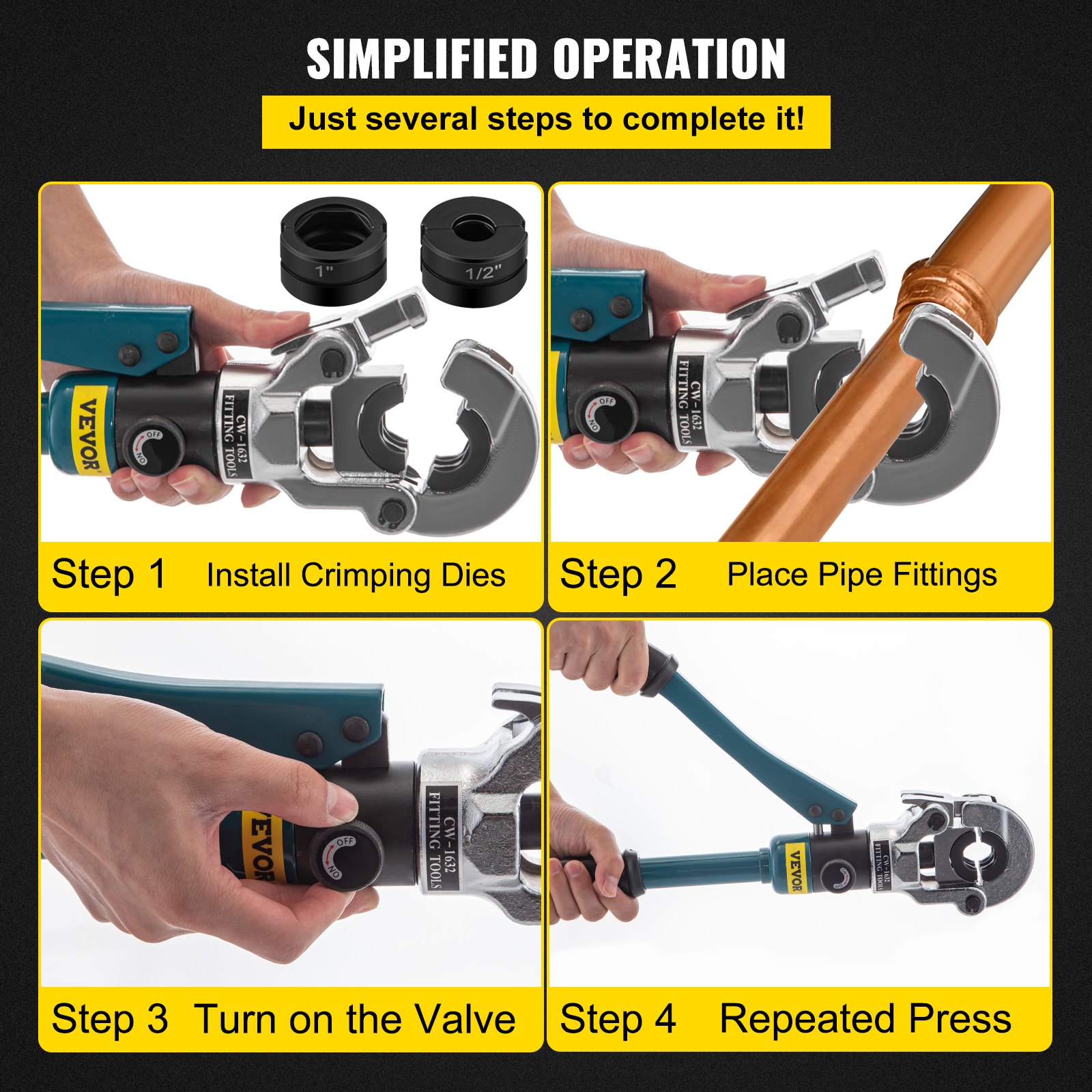 SIMPLIFIED OPERATION

Just several steps to complete it!

1"

1/2"

VEVOR

OFF

ON

CW-1632
FITTING TOOLS

Step 1 Install Crimping Dies

OFF

ON

CW-1632
FITTING TOOLS

Step 2 Place Pipe Fittings

VEVOR

OFF

ON

CW-1632
FITTING TOOLS

Step 3 Turn on the Valve

VEVOR

CW-1632
FITTING TOOLS

Step 4 Repeated Press