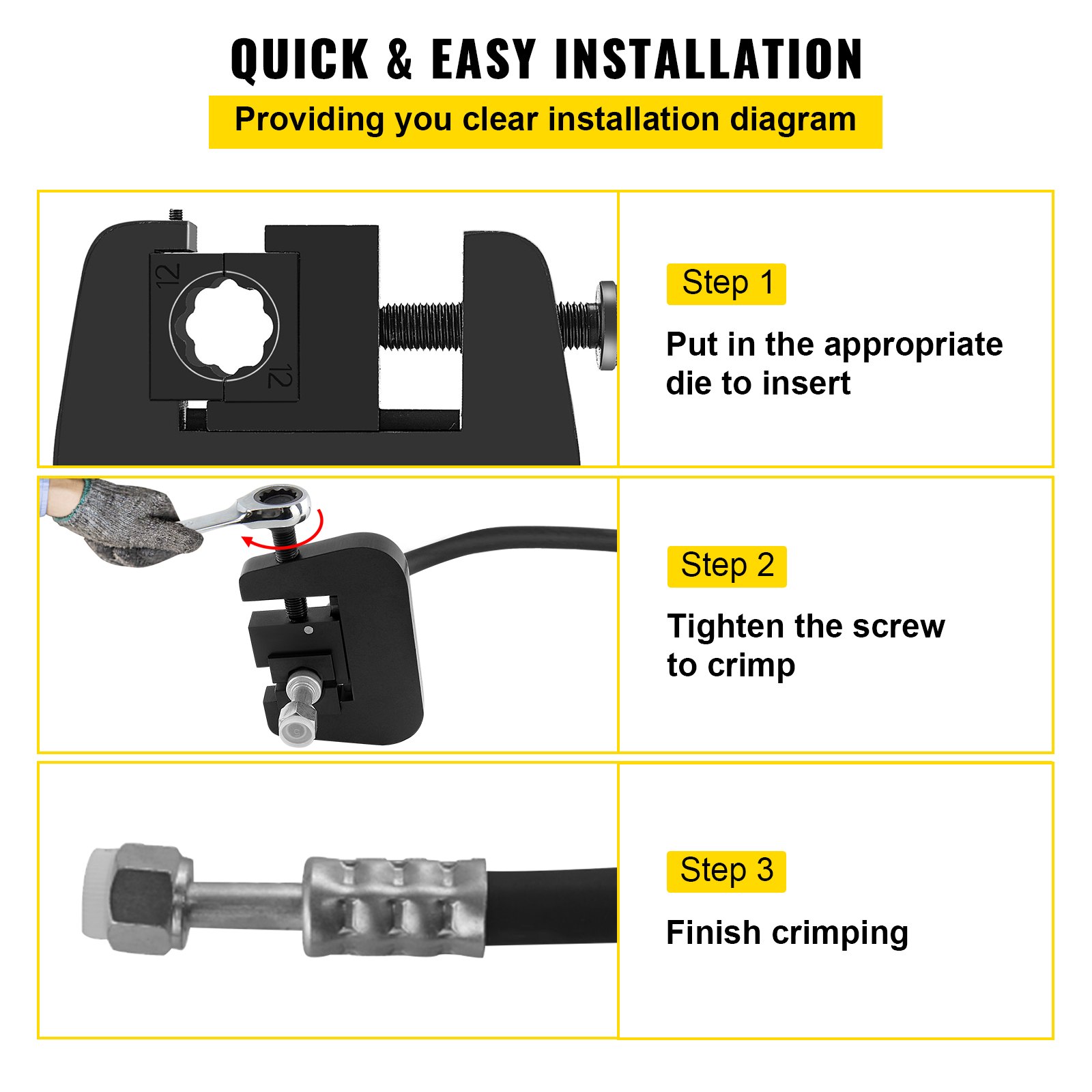 QUICK & EASY INSTALLATION

Providing you clear installation diagram

12

12

Step 1

Put in the appropriate die to insert

Step 2

Tighten the screw to crimp

Step 3

Finish crimping