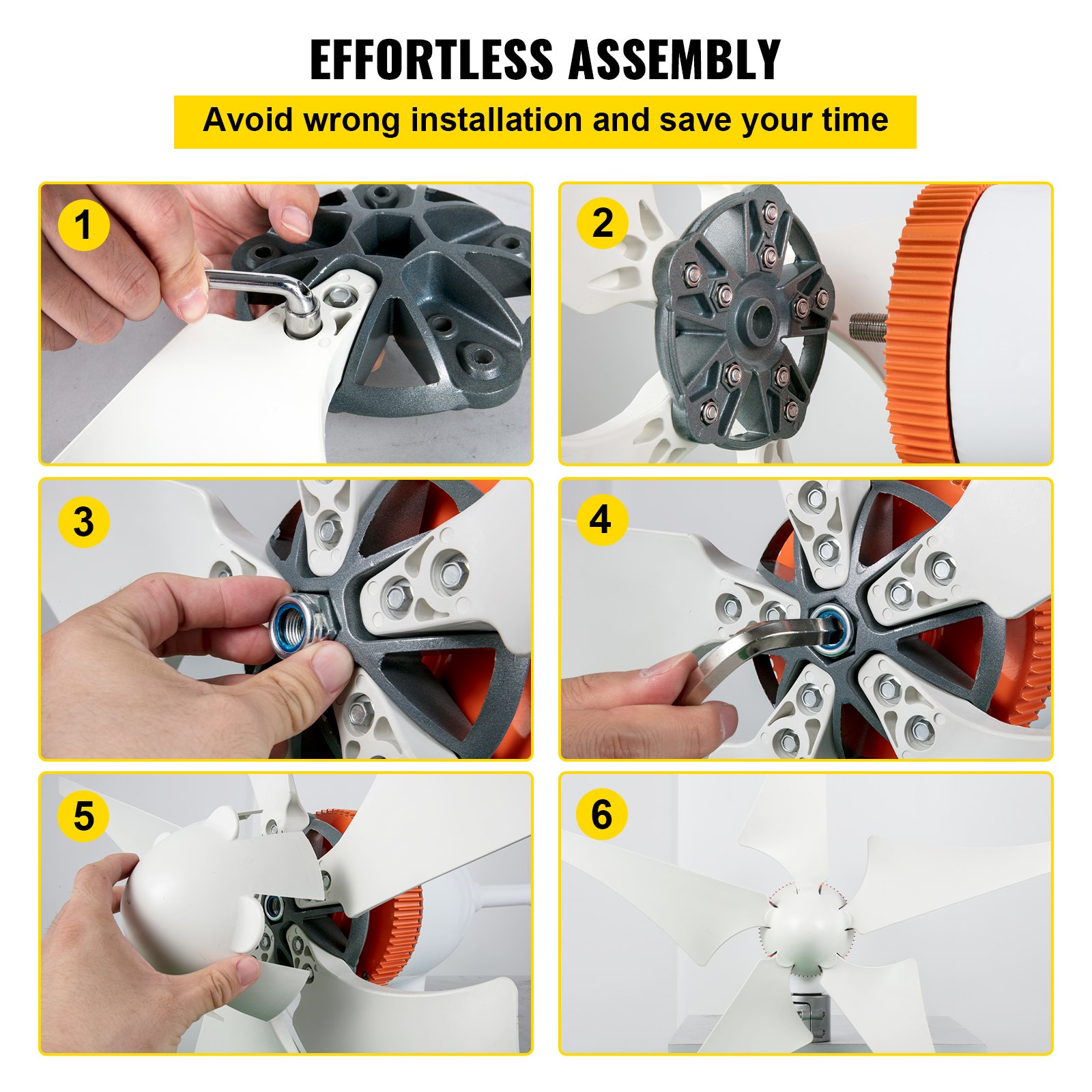 EFFORTLESS ASSEMBLY

Avoid wrong installation and save your time

1

2

3

4

5

6