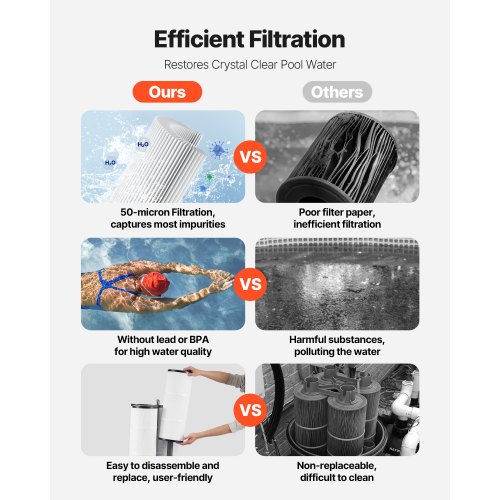 Efficient Filtration

Restores Crystal Clear Pool Water

Ours

Others

$H_2O$

$H_2O$

VS

50-micron Filtration, captures most impurities

Poor filter paper, inefficient filtration

VS

Without lead or BPA for high water quality

Harmful substances, polluting the water

VS

Easy to disassemble and replace, user-friendly

Non-replaceable, difficult to clean