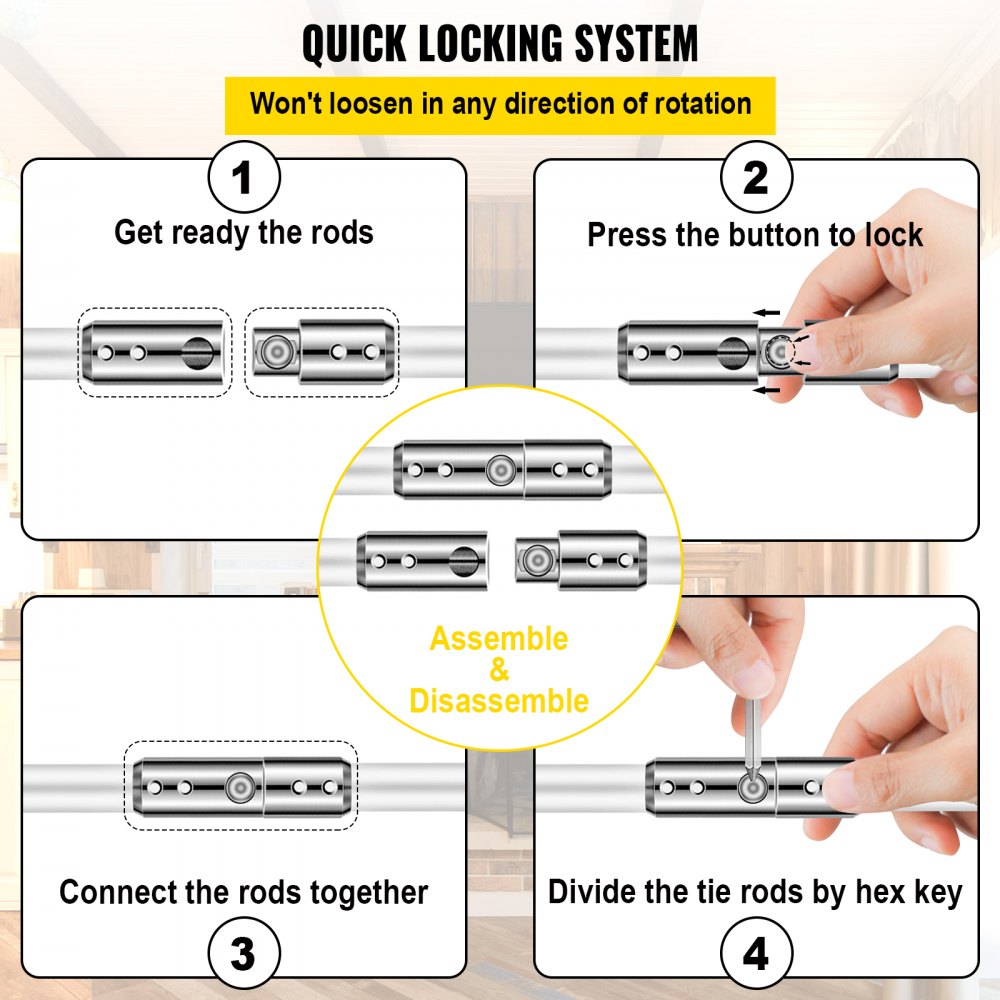 QUICK LOCKING SYSTEM

Won't loosen in any direction of rotation

1
Get ready the rods

2
Press the button to lock

Assemble
&
Disassemble

Connect the rods together
3

Divide the tie rods by hex key
4