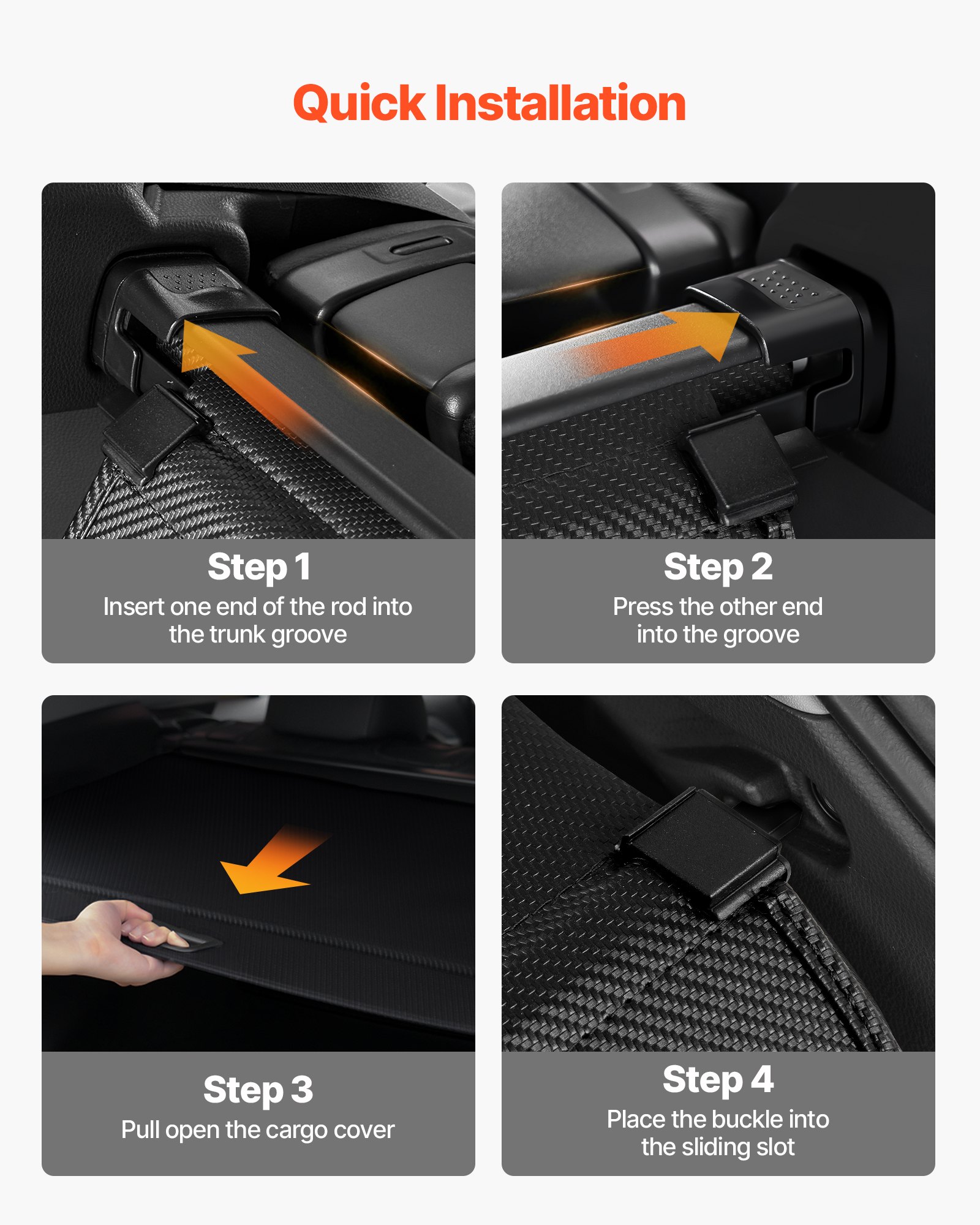 Quick Installation

Step 1
Insert one end of the rod into the trunk groove

Step 2
Press the other end into the groove

Step 3
Pull open the cargo cover

Step 4
Place the buckle into the sliding slot