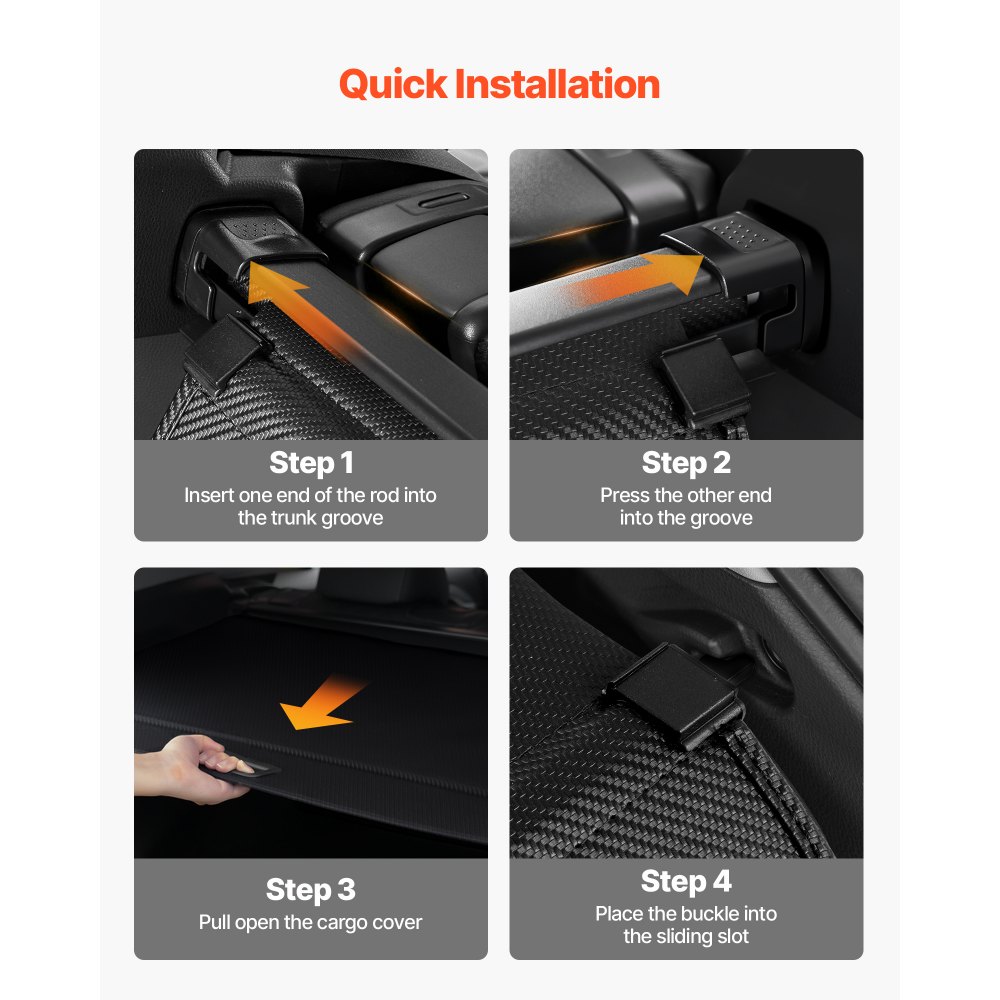 Quick Installation

Step 1
Insert one end of the rod into the trunk groove

Step 2
Press the other end into the groove

Step 3
Pull open the cargo cover

Step 4
Place the buckle into the sliding slot