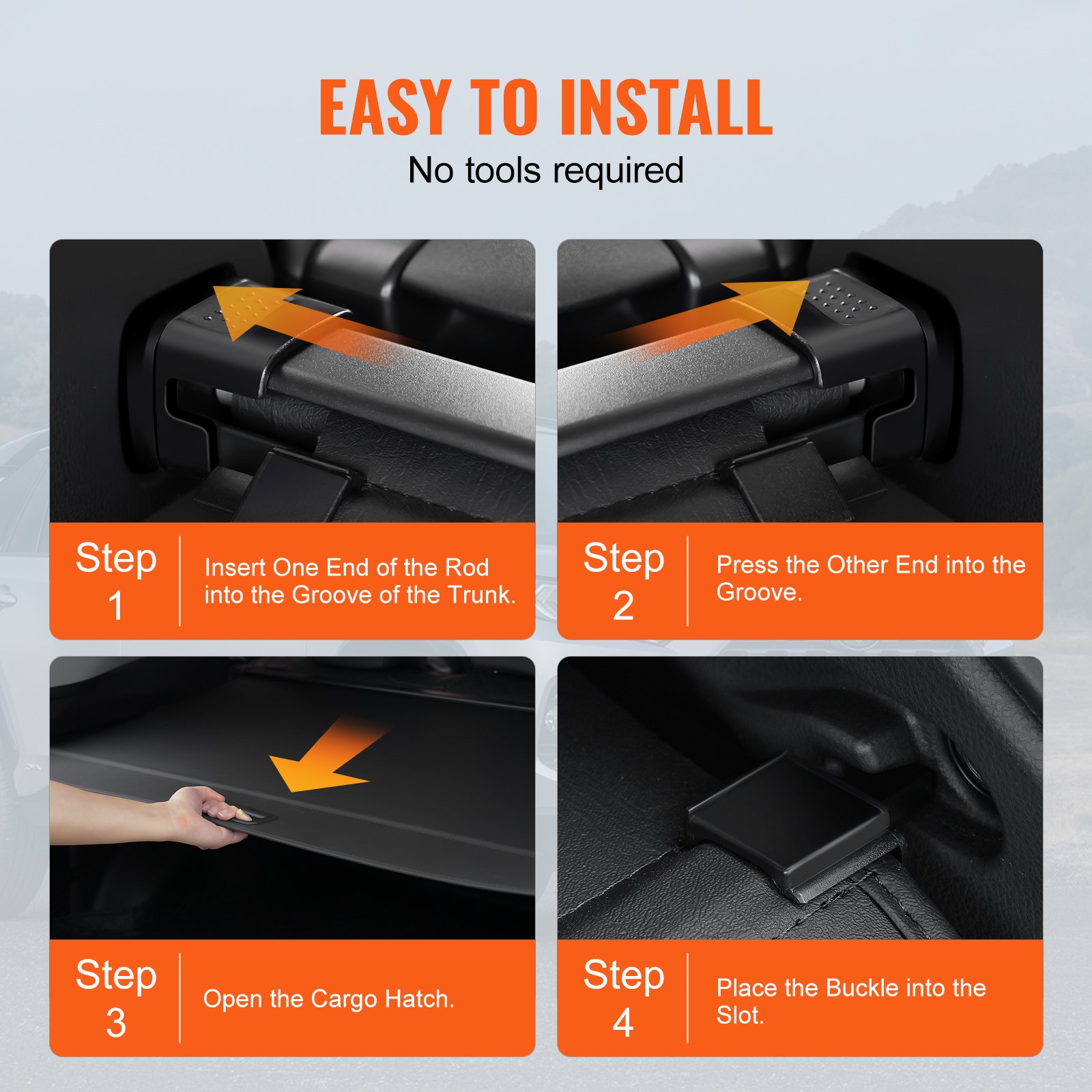 EASY TO INSTALL

No tools required

Step 1

Insert One End of the Rod into the Groove of the Trunk.

Step 2

Press the Other End into the Groove.

Step 3

Open the Cargo Hatch.

Step 4

Place the Buckle into the Slot.