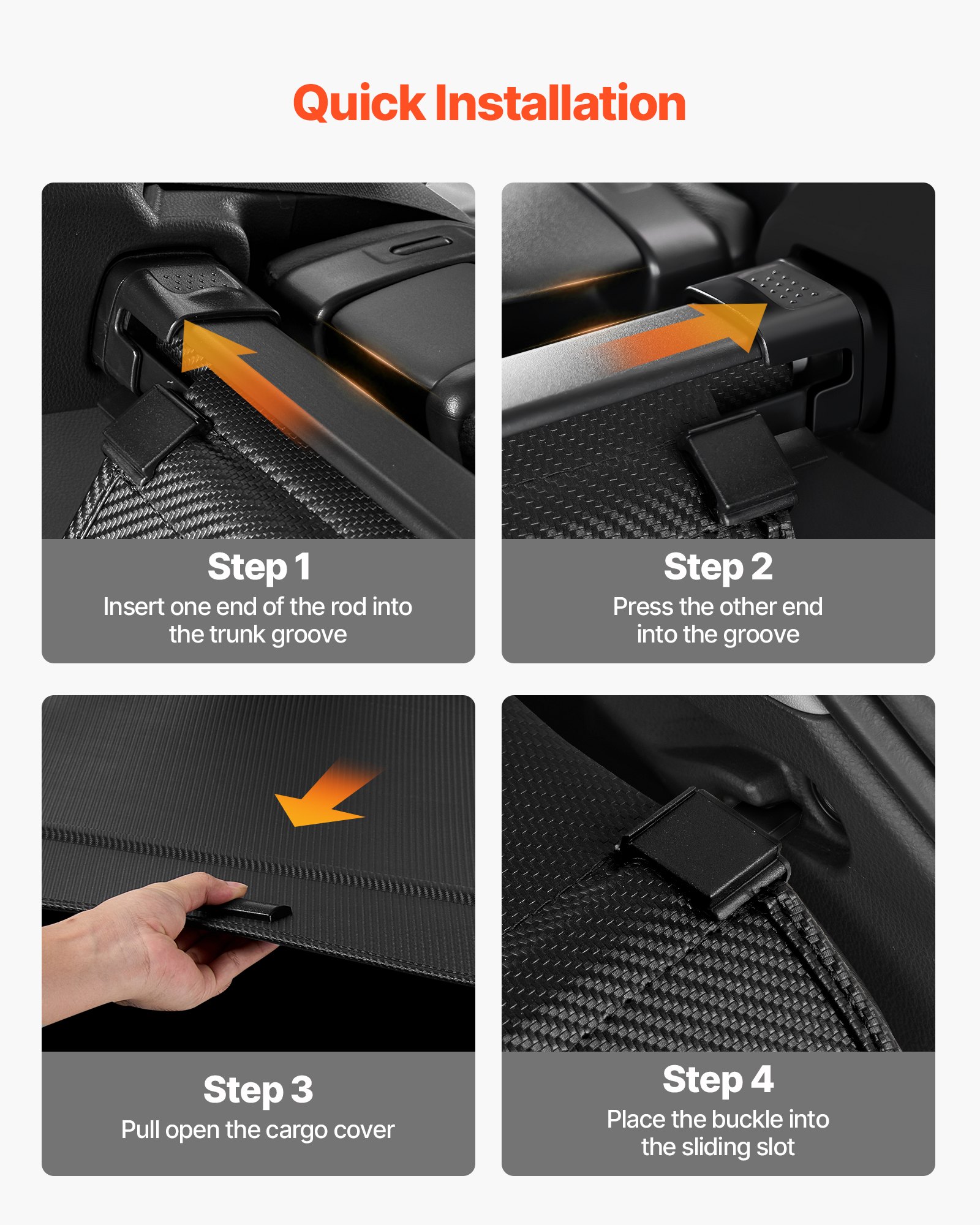 Quick Installation

Step 1
Insert one end of the rod into the trunk groove

Step 2
Press the other end into the groove

Step 3
Pull open the cargo cover

Step 4
Place the buckle into the sliding slot