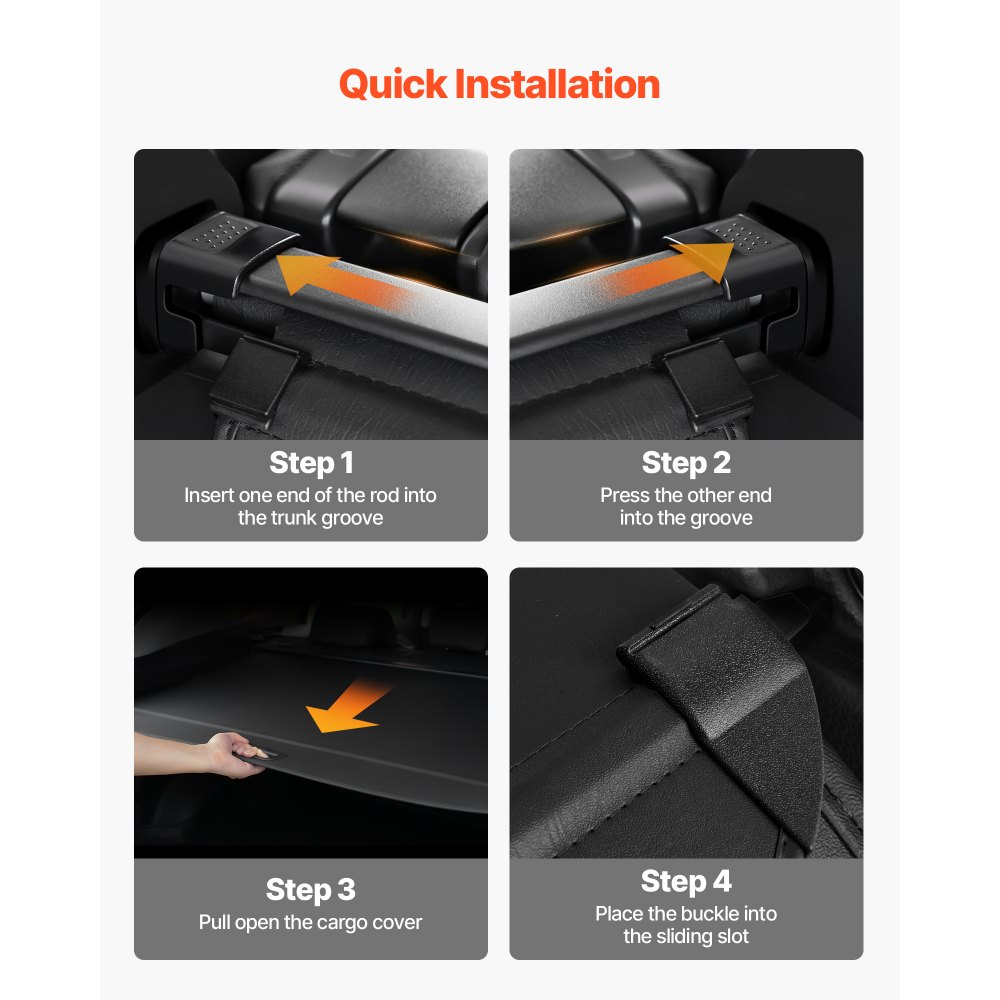 Quick Installation

Step 1
Insert one end of the rod into the trunk groove

Step 2
Press the other end into the groove

Step 3
Pull open the cargo cover

Step 4
Place the buckle into the sliding slot