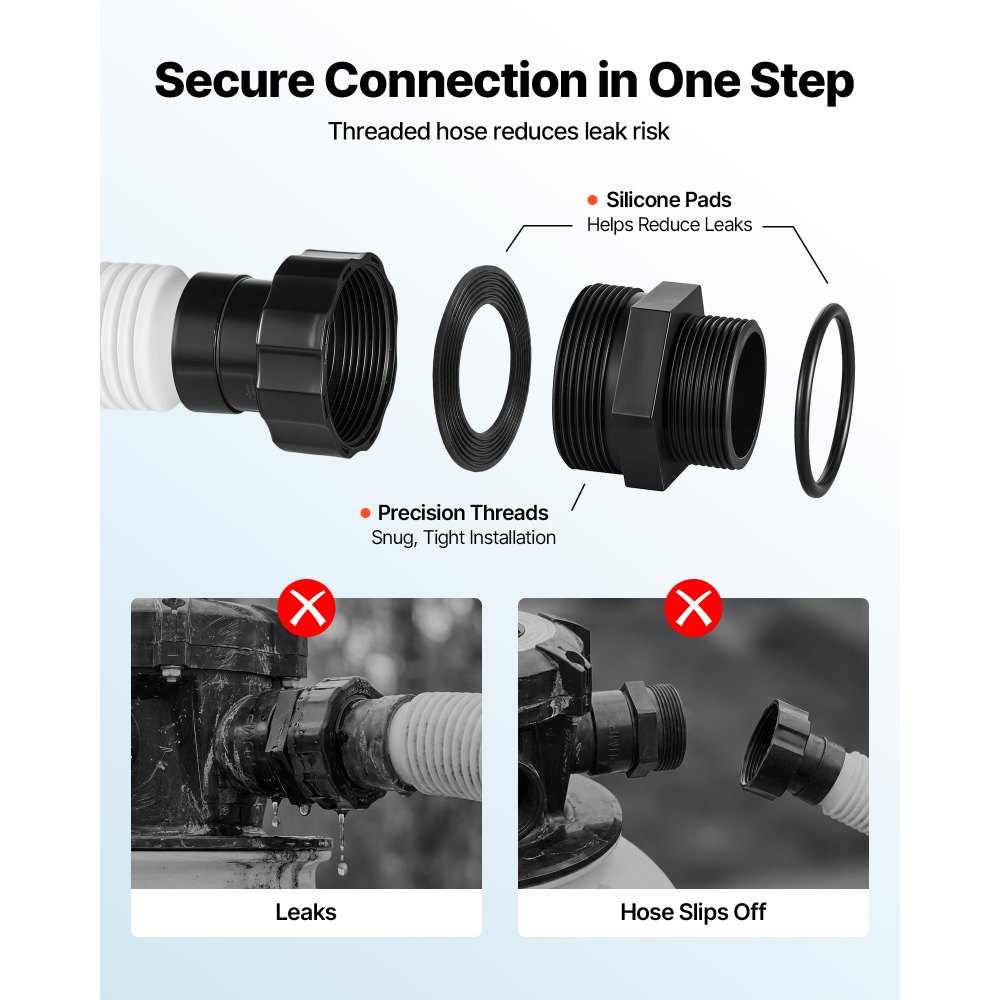 Secure Connection in One Step

Threaded hose reduces leak risk

Silicone Pads
Helps Reduce Leaks

Precision Threads
Snug, Tight Installation

Leaks

Hose Slips Off