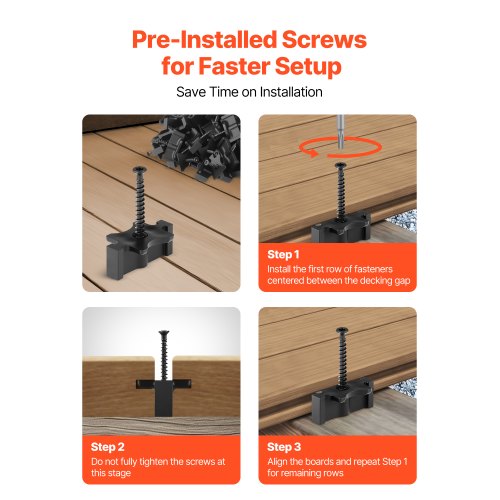 Pre-Installed Screws for Faster Setup

Save Time on Installation

Step 1
Install the first row of fasteners centered between the decking gap

Step 2
Do not fully tighten the screws at this stage

Step 3
Align the boards and repeat Step 1 for remaining rows