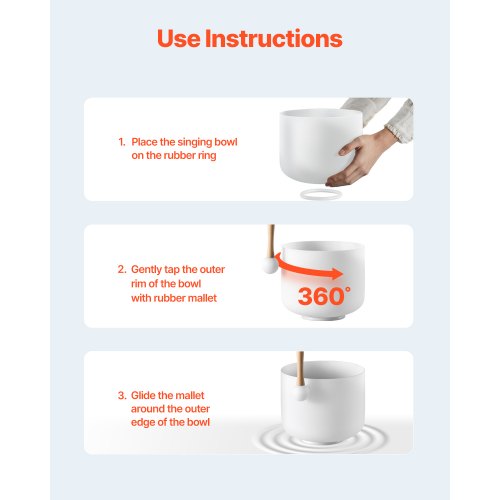 Use Instructions

1. Place the singing bowl on the rubber ring

2. Gently tap the outer rim of the bowl with rubber mallet

360°

3. Glide the mallet around the outer edge of the bowl