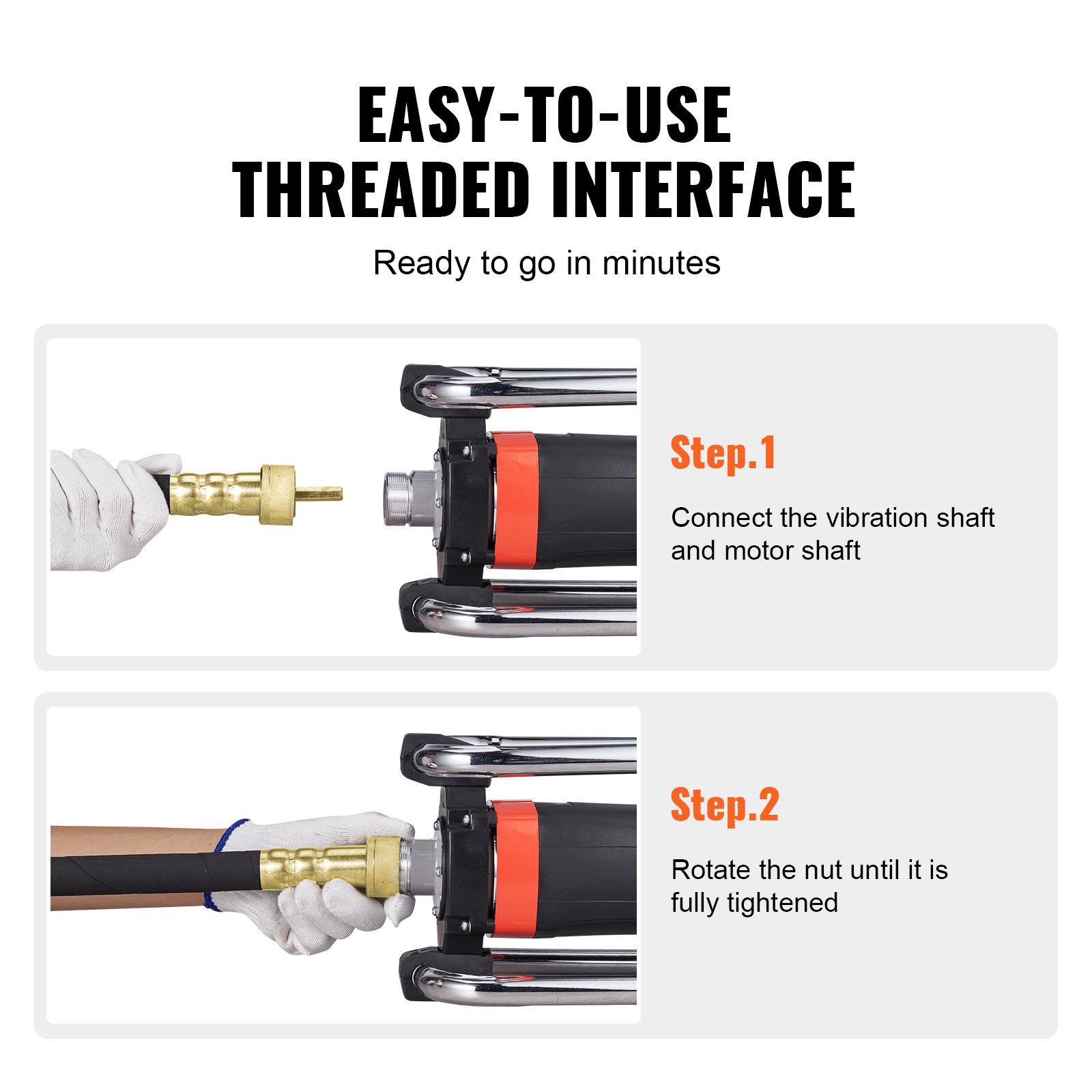 EASY-TO-USE
THREADED INTERFACE

Ready to go in minutes

Step.1

Connect the vibration shaft and motor shaft

Step.2

Rotate the nut until it is fully tightened