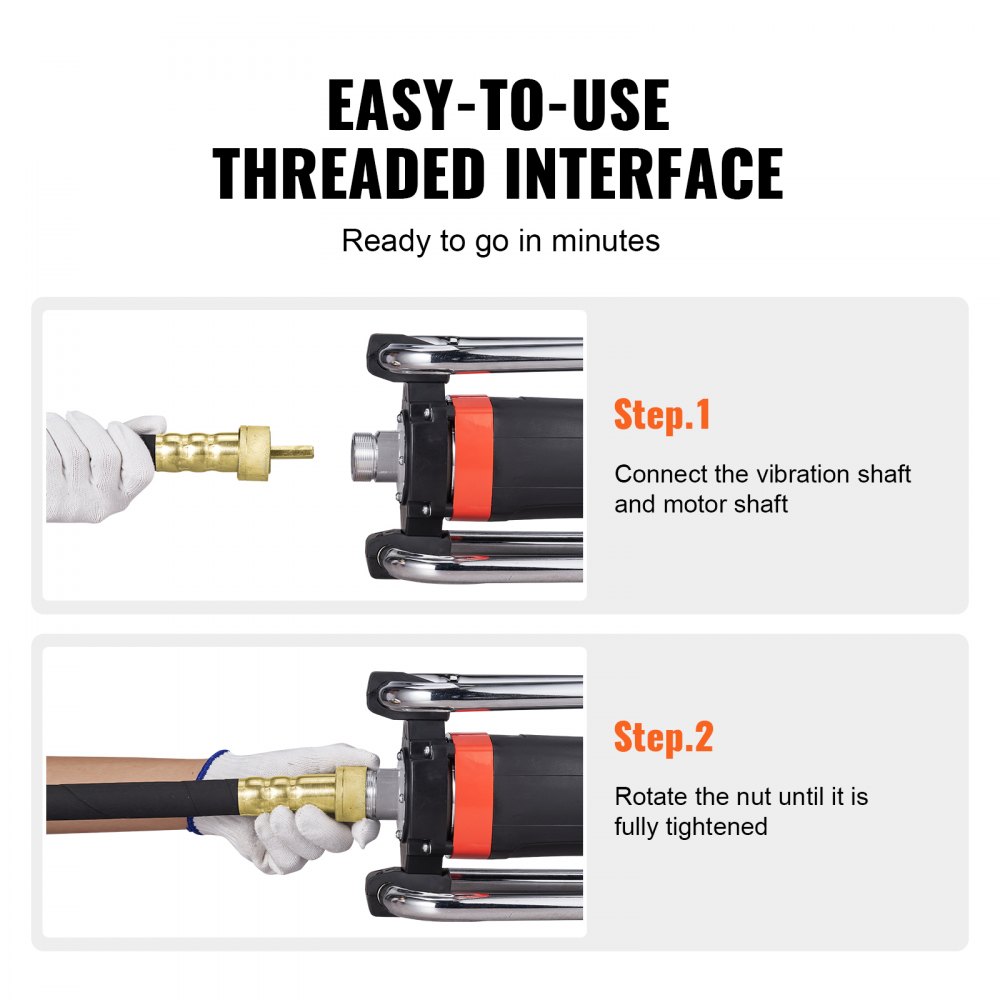 EASY-TO-USE
THREADED INTERFACE

Ready to go in minutes

Step.1

Connect the vibration shaft and motor shaft

Step.2

Rotate the nut until it is fully tightened