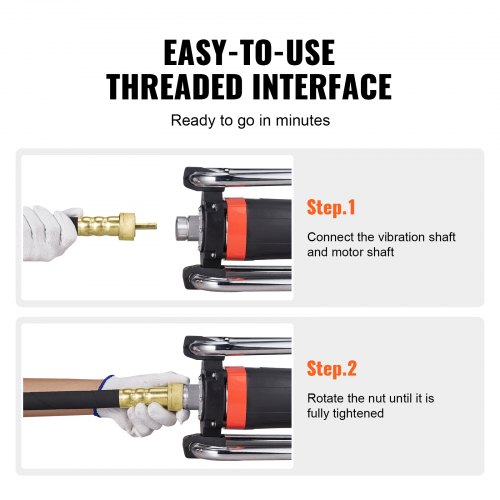 EASY-TO-USE THREADED INTERFACE

Ready to go in minutes

Step.1

Connect the vibration shaft and motor shaft

Step.2

Rotate the nut until it is fully tightened