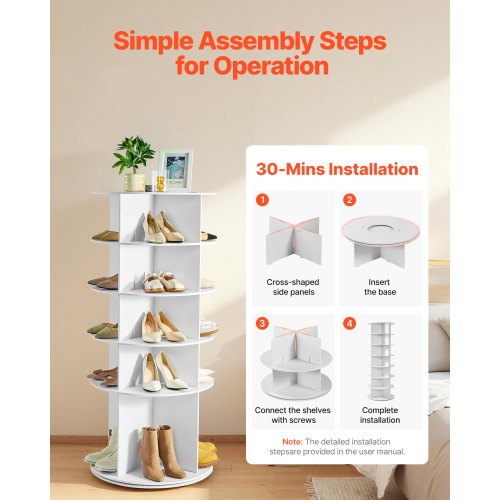 Simple Assembly Steps for Operation

30-Mins Installation

1
Cross-shaped side panels

2
Insert the base

3
Connect the shelves with screws

4
Complete installation

Note: The detailed installation stepsare provided in the user manual.