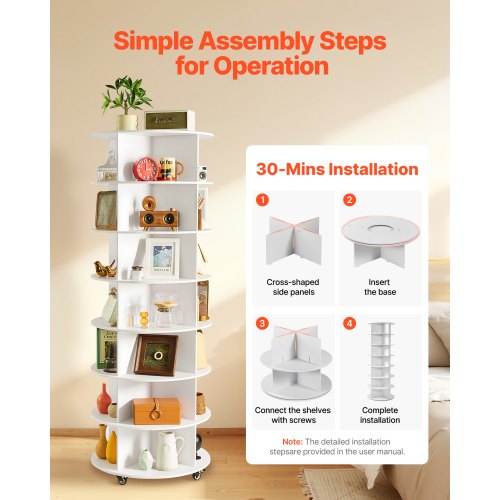 Simple Assembly Steps for Operation

30-Mins Installation

1
Cross-shaped side panels

2
Insert the base

3
Connect the shelves with screws

4
Complete installation

Note: The detailed installation stepsare provided in the user manual.