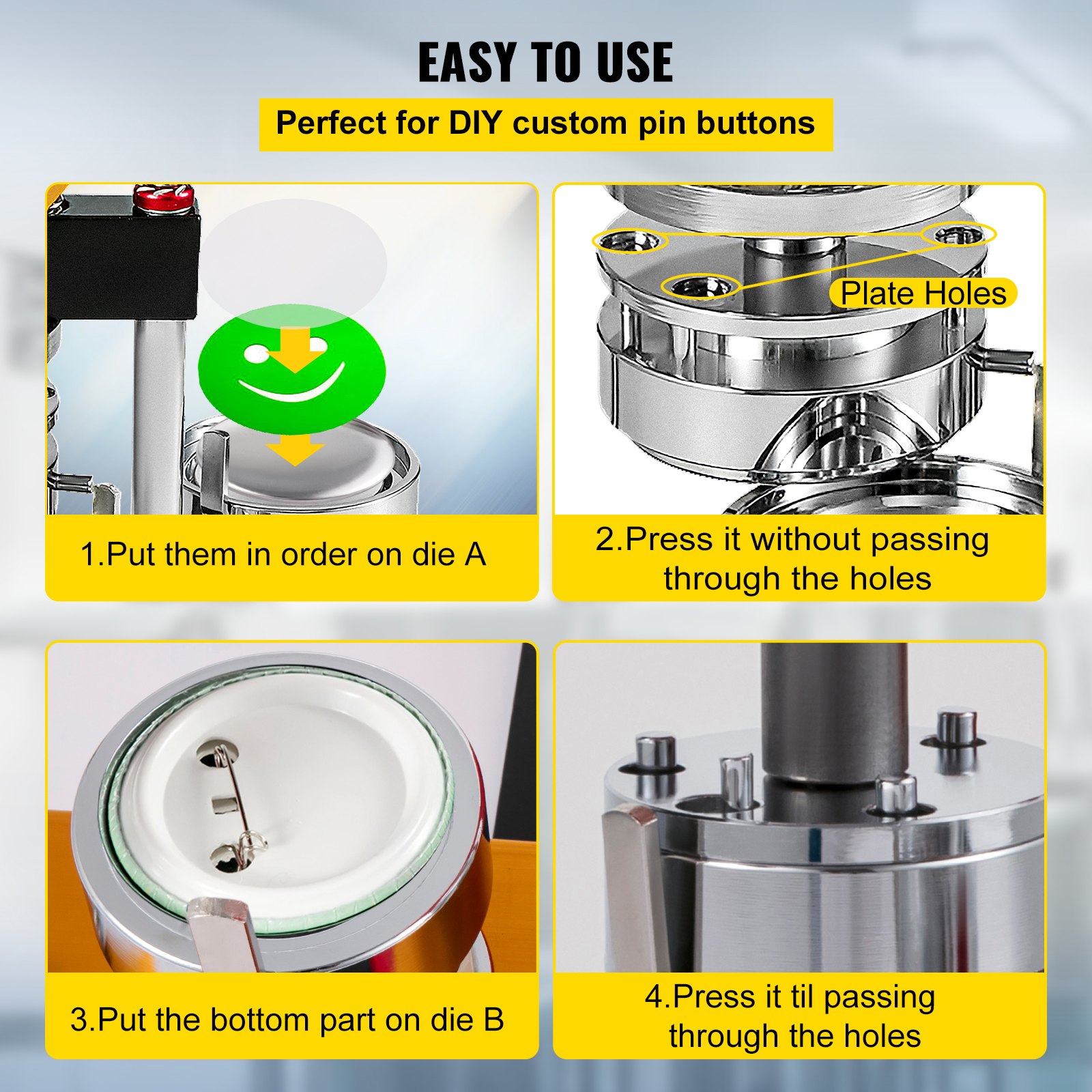 EASY TO USE

Perfect for DIY custom pin buttons

1.Put them in order on die A

Plate Holes

2.Press it without passing through the holes

3.Put the bottom part on die B

4.Press it til passing through the holes