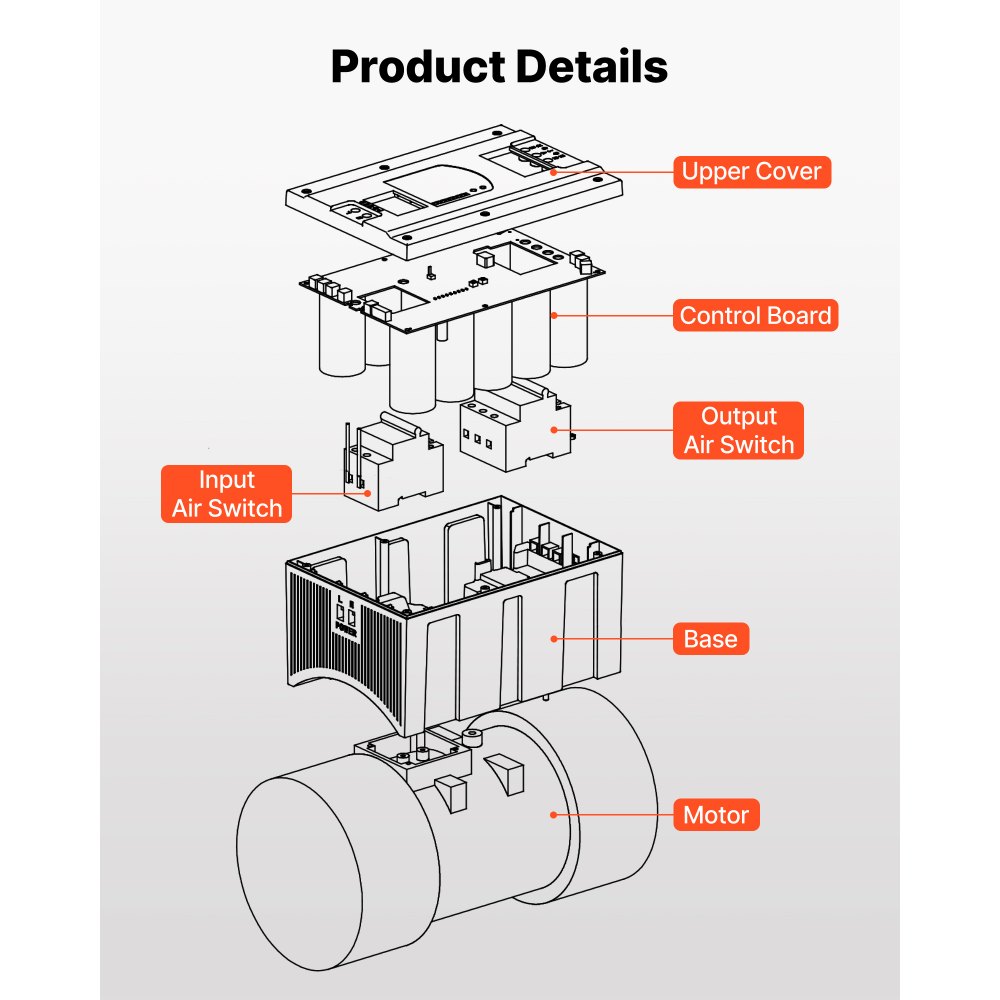 Product Details

Upper Cover

Control Board

Output Air Switch

Input Air Switch

Base

Motor