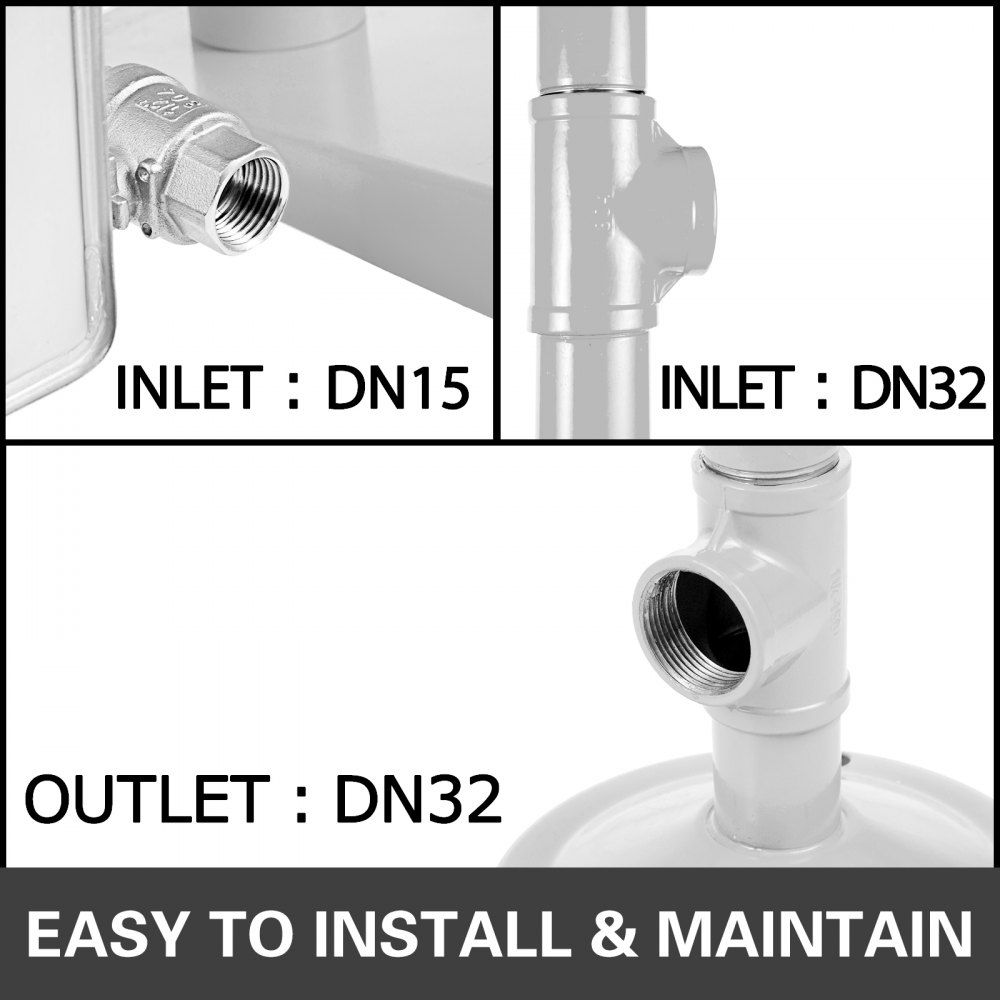 INLET : DN15

INLET : DN32

OUTLET : DN32

EASY TO INSTALL & MAINTAIN