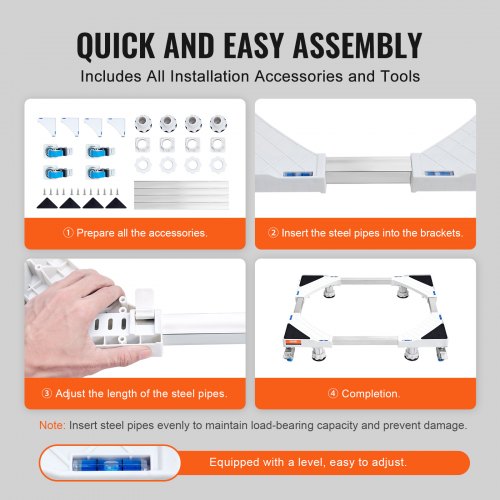 QUICK AND EASY ASSEMBLY

Includes All Installation Accessories and Tools

① Prepare all the accessories.

② Insert the steel pipes into the brackets.

③ Adjust the length of the steel pipes.

④ Completion.

Note: Insert steel pipes evenly to maintain load-bearing capacity and prevent damage.

Equipped with a level, easy to adjust.