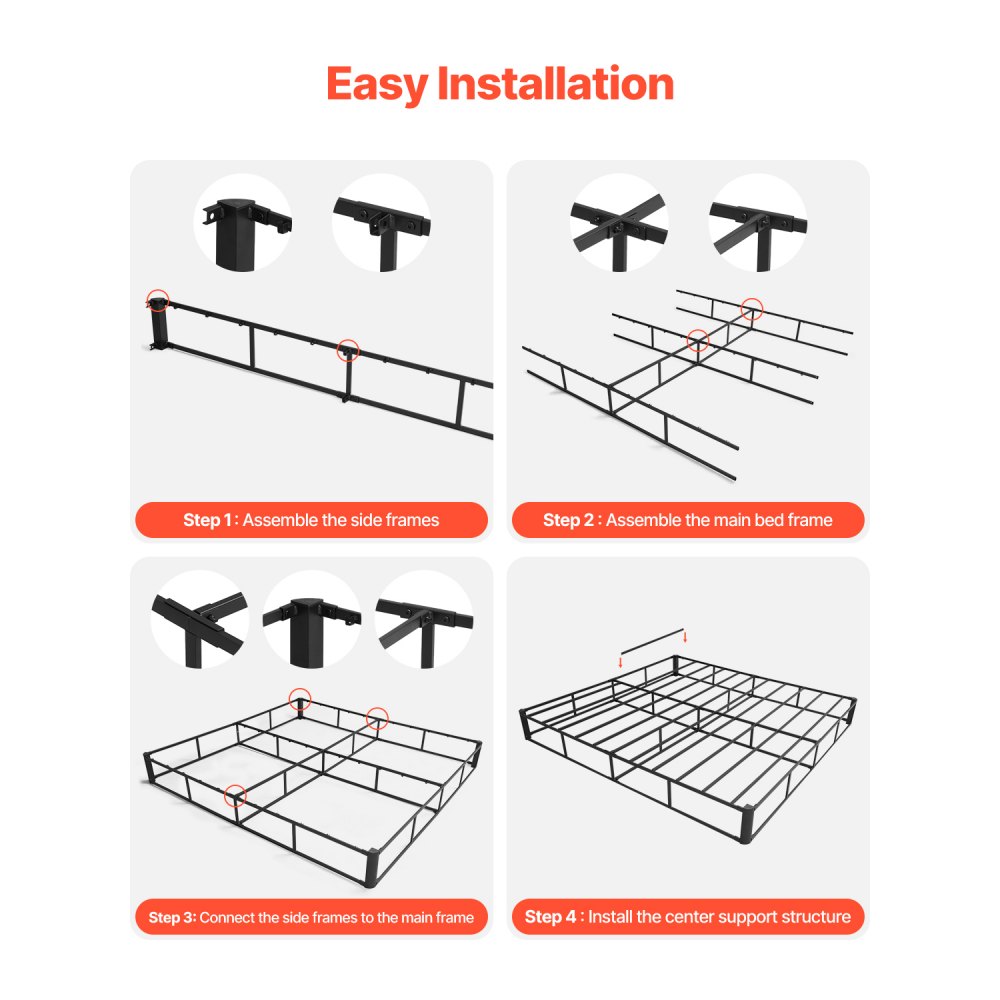 Easy Installation

Step 1 : Assemble the side frames

Step 2 : Assemble the main bed frame

Step 3: Connect the side frames to the main frame

Step 4 : Install the center support structure