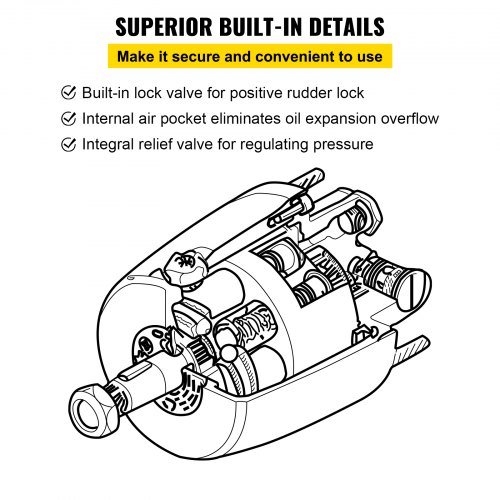 SUPERIOR BUILT-IN DETAILS

Make it secure and convenient to use

Built-in lock valve for positive rudder lock

Internal air pocket eliminates oil expansion overflow

Integral relief valve for regulating pressure