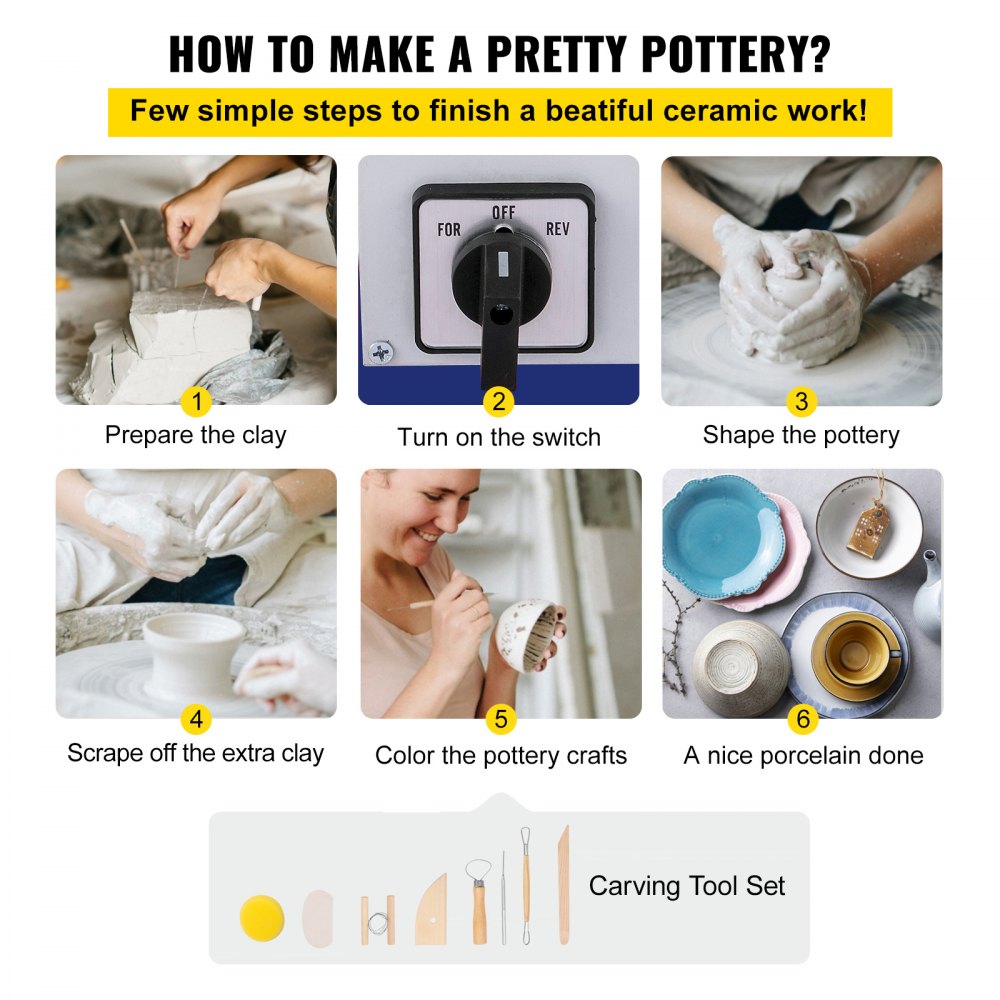 HOW TO MAKE A PRETTY POTTERY?

Few simple steps to finish a beatiful ceramic work!

FOR OFF REV

1
Prepare the clay

2
Turn on the switch

3
Shape the pottery

4
Scrape off the extra clay

5
Color the pottery crafts

6
A nice porcelain done

Carving Tool Set