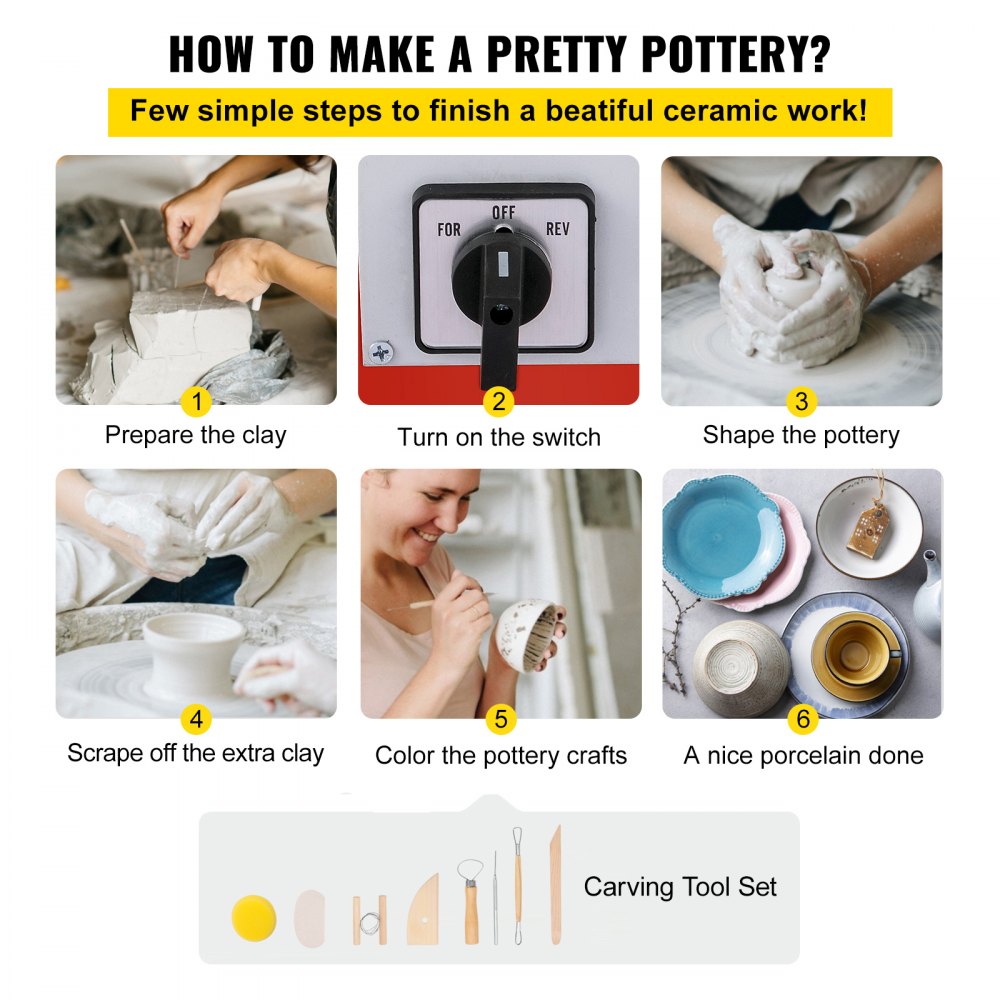 HOW TO MAKE A PRETTY POTTERY?

Few simple steps to finish a beatiful ceramic work!

FOR OFF REV

1
Prepare the clay

2
Turn on the switch

3
Shape the pottery

4
Scrape off the extra clay

5
Color the pottery crafts

6
A nice porcelain done

Carving Tool Set