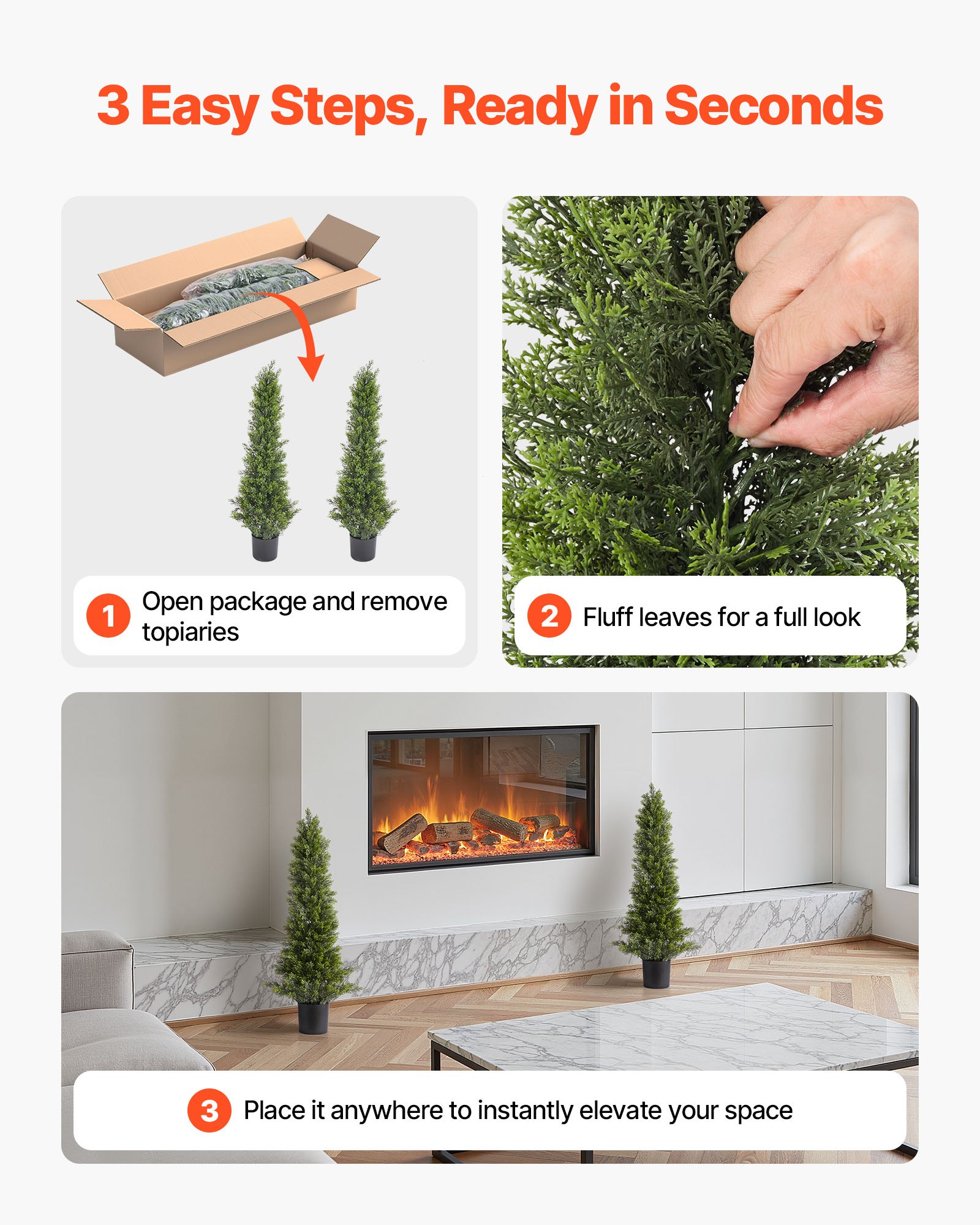 3 Easy Steps, Ready in Seconds

1 Open package and remove topiaries

2 Fluff leaves for a full look

3 Place it anywhere to instantly elevate your space