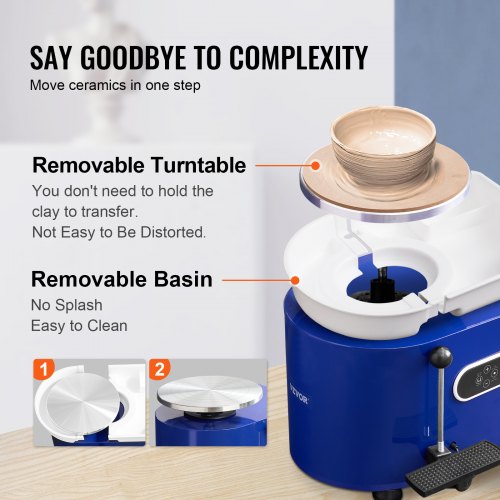 SAY GOODBYE TO COMPLEXITY
Move ceramics in one step

Removable Turntable
You don't need to hold the clay to transfer.
Not Easy to Be Distorted.

Removable Basin
No Splash
Easy to Clean

1

2

VEVOR