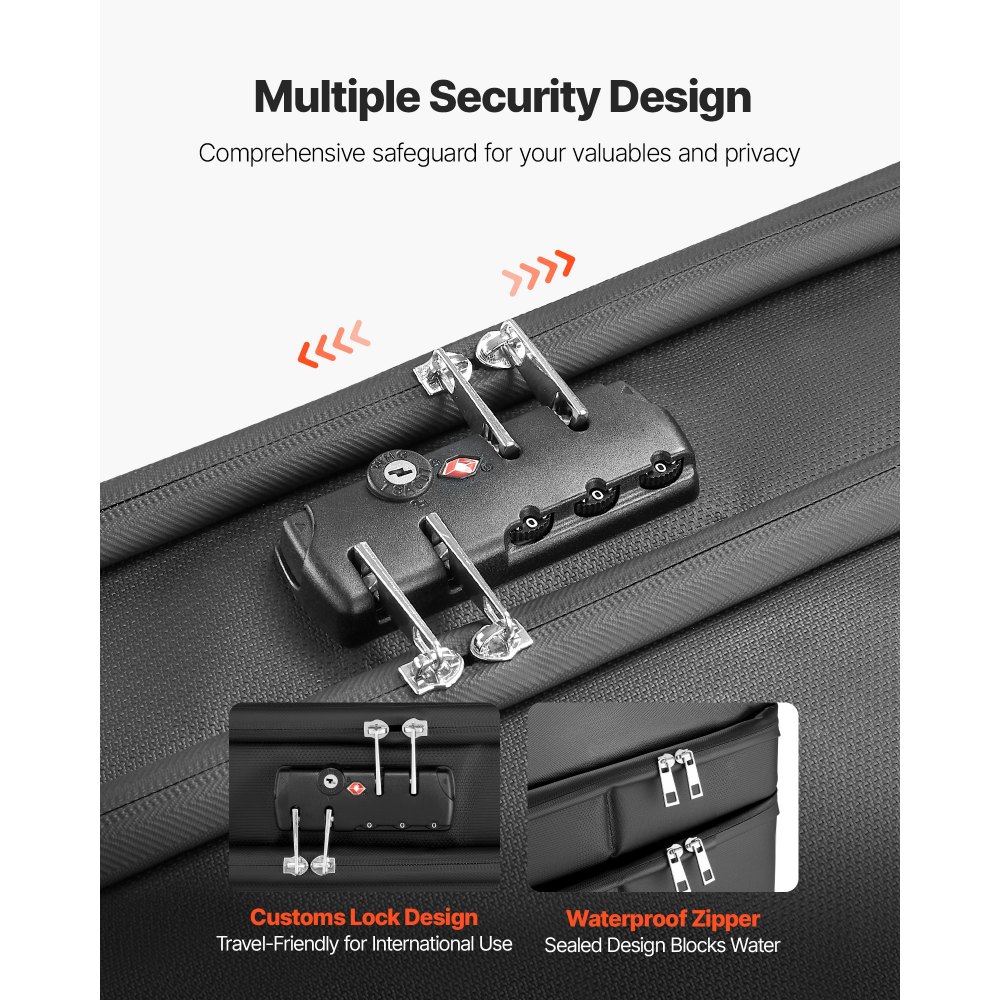 Multiple Security Design
Comprehensive safeguard for your valuables and privacy

Customs Lock Design
Travel-Friendly for International Use

Waterproof Zipper
Sealed Design Blocks Water