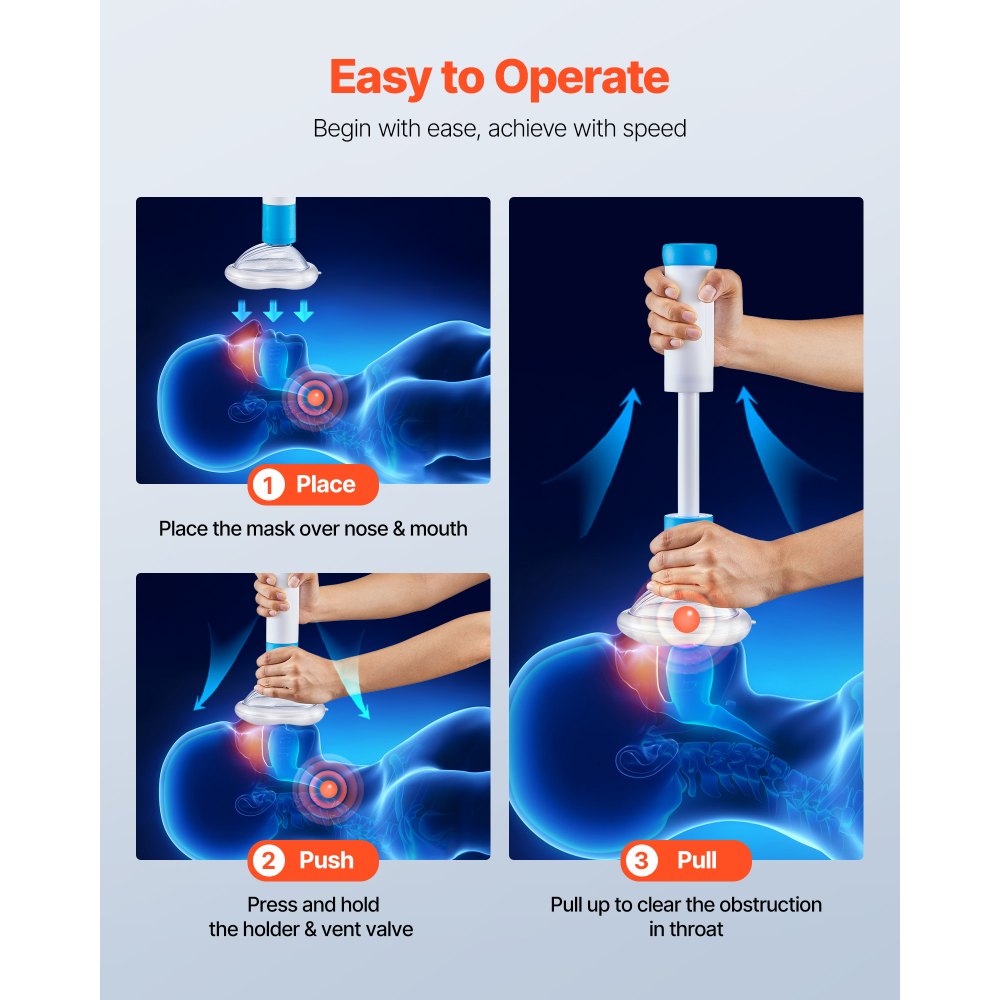 Easy to Operate

Begin with ease, achieve with speed

1 Place

Place the mask over nose & mouth

2 Push

Press and hold the holder & vent valve

3 Pull

Pull up to clear the obstruction in throat