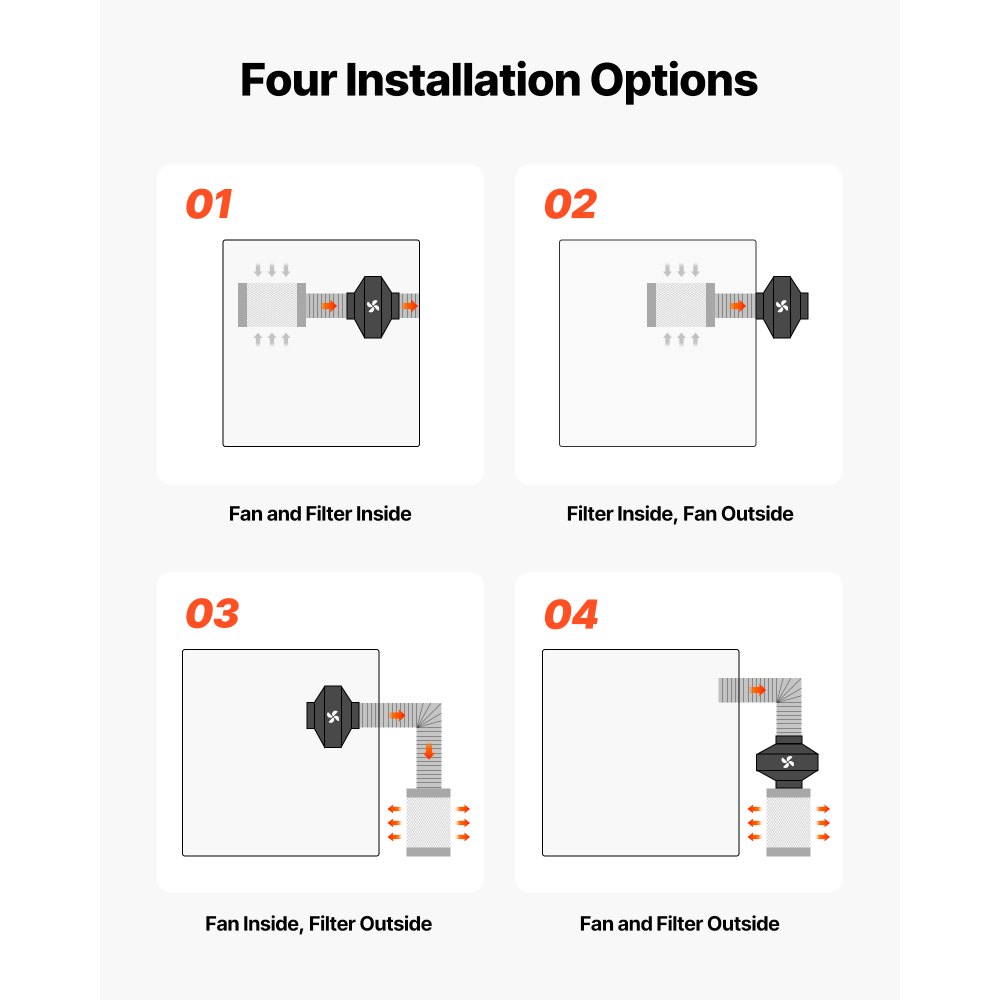 Four Installation Options

01

Fan and Filter Inside

02

Filter Inside, Fan Outside

03

Fan Inside, Filter Outside

04

Fan and Filter Outside