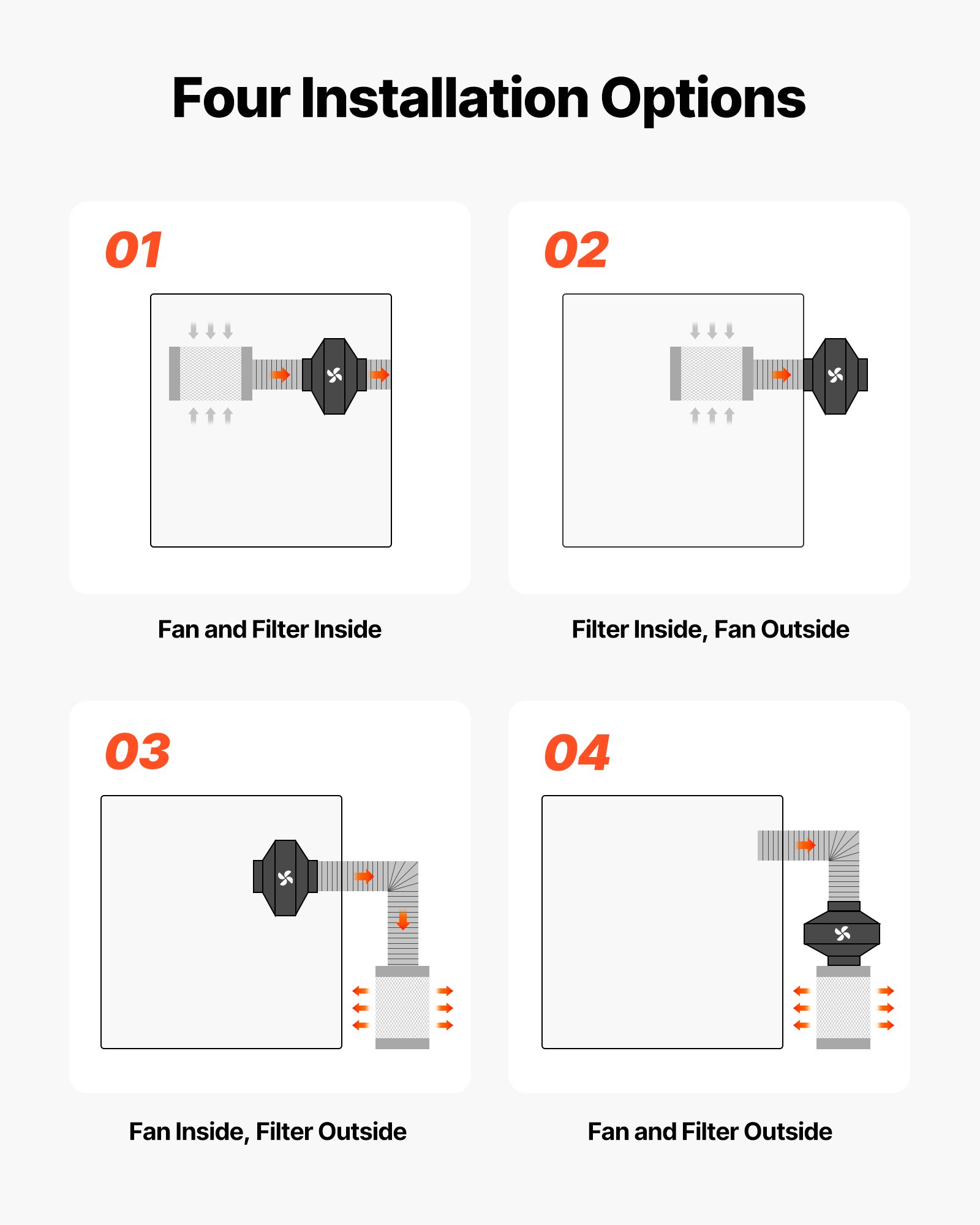 Four Installation Options

01

Fan and Filter Inside

02

Filter Inside, Fan Outside

03

Fan Inside, Filter Outside

04

Fan and Filter Outside