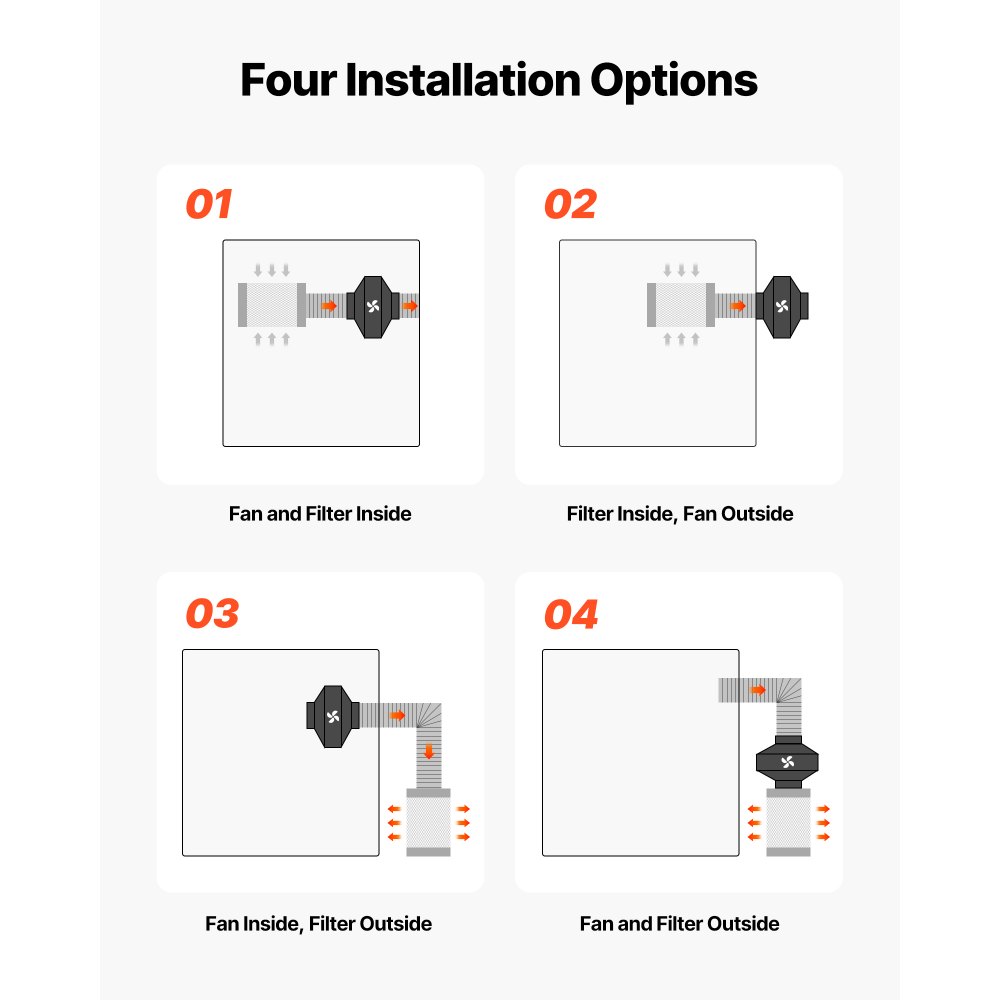 Four Installation Options

01

Fan and Filter Inside

02

Filter Inside, Fan Outside

03

Fan Inside, Filter Outside

04

Fan and Filter Outside