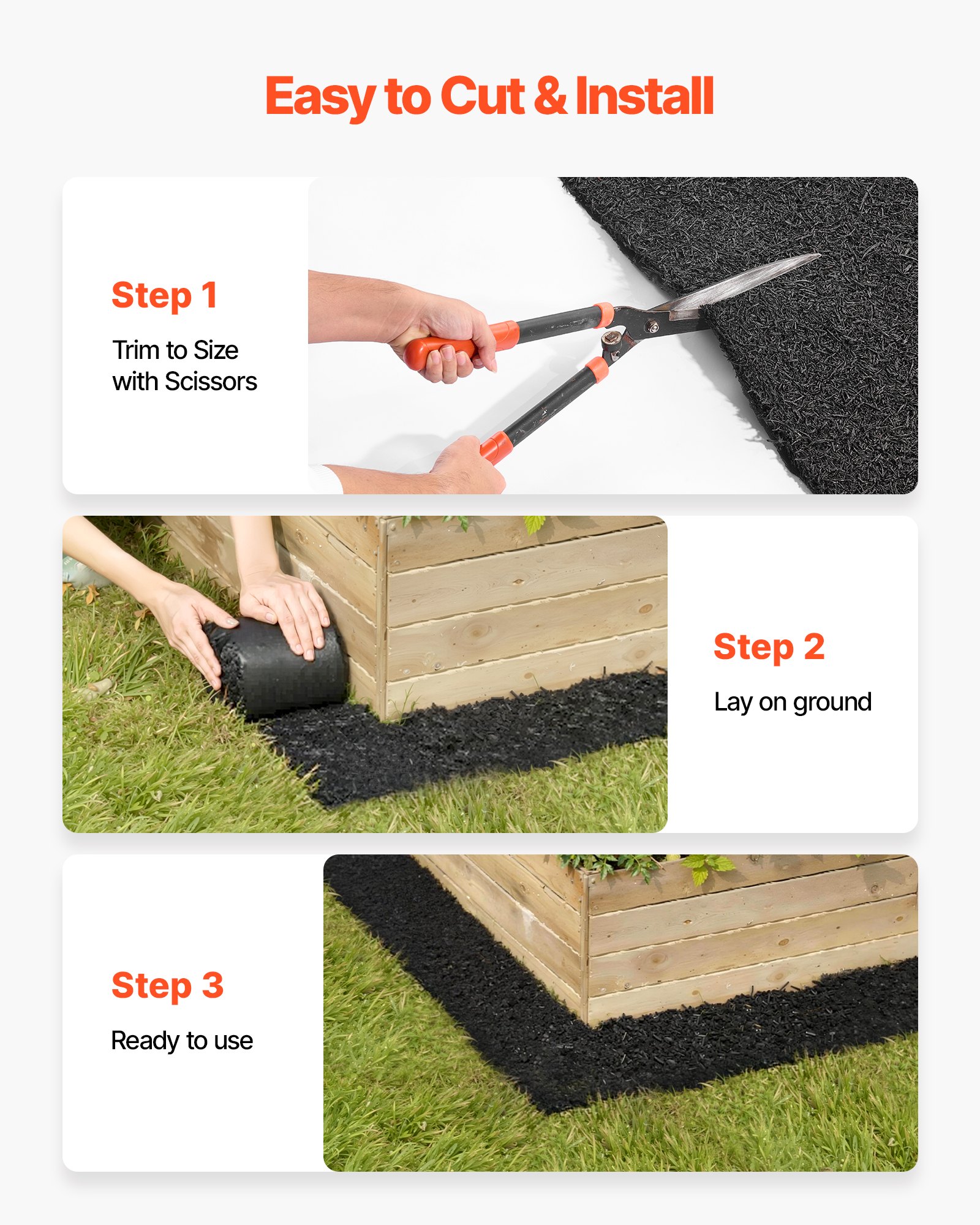 Easy to Cut & Install

Step 1

Trim to Size with Scissors

Step 2

Lay on ground

Step 3

Ready to use